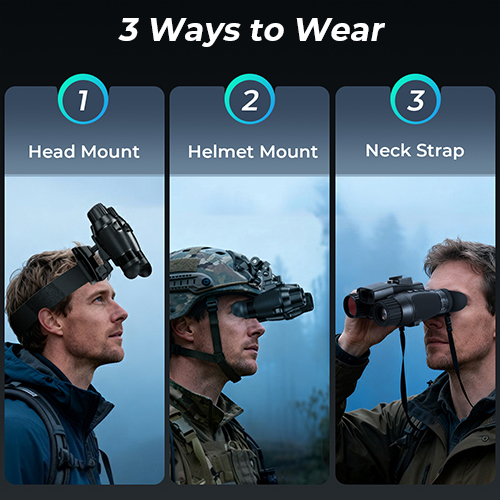 3 Ways to Wear

1
Head Mount

2
Helmet Mount

3
Neck Strap