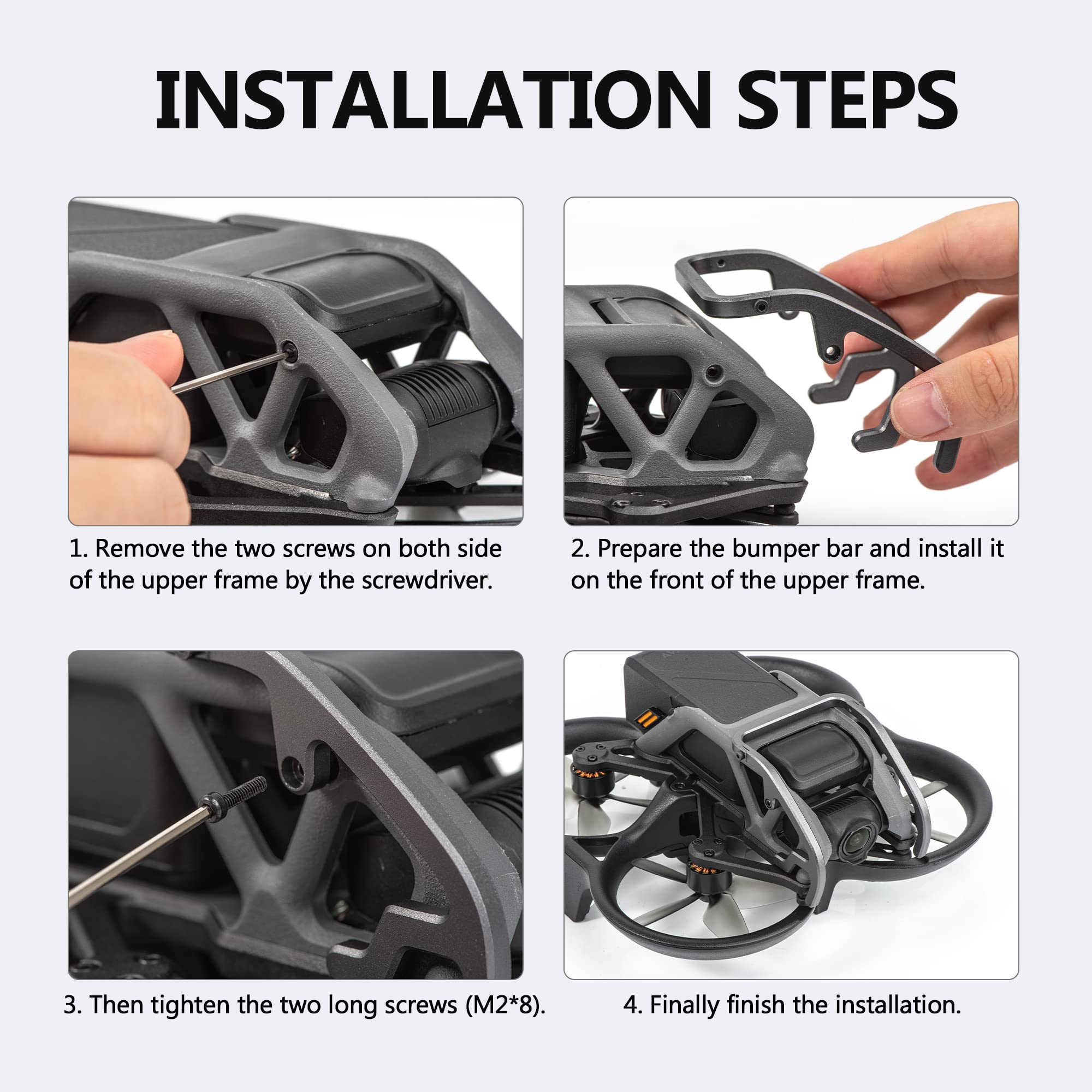 INSTALLATION STEPS

1. Remove the two screws on both side of the upper frame by the screwdriver.

2. Prepare the bumper bar and install it on the front of the upper frame.

3. Then tighten the two long screws (M2*8).

4. Finally finish the installation.