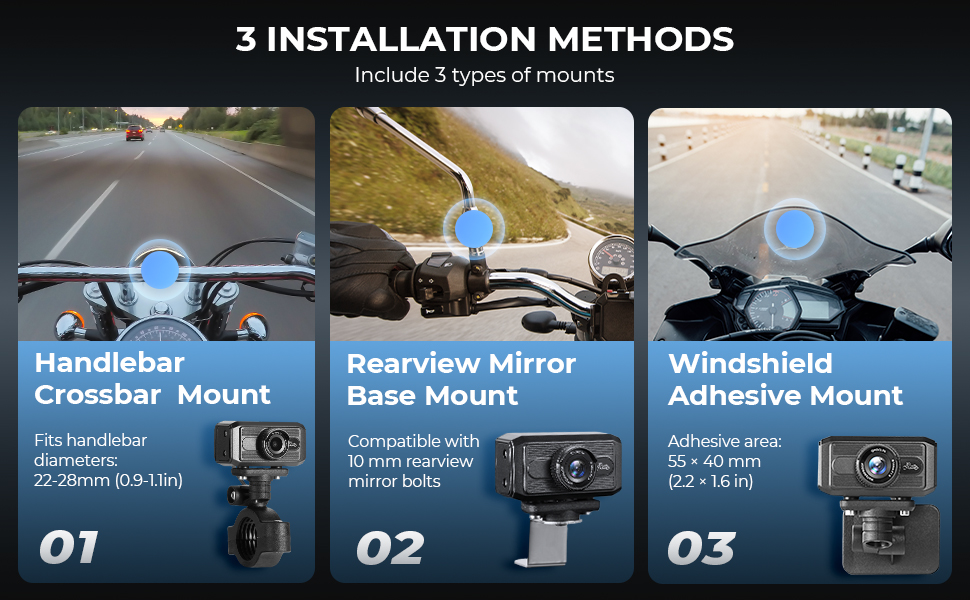 3 INSTALLATION METHODS
Include 3 types of mounts

Handlebar Crossbar Mount
Fits handlebar diameters: 22-28mm (0.9-1.1in)
01

Rearview Mirror Base Mount
Compatible with 10 mm rearview mirror bolts
02

Windshield Adhesive Mount
Adhesive area: 55 × 40 mm (2.2 × 1.6 in)
03