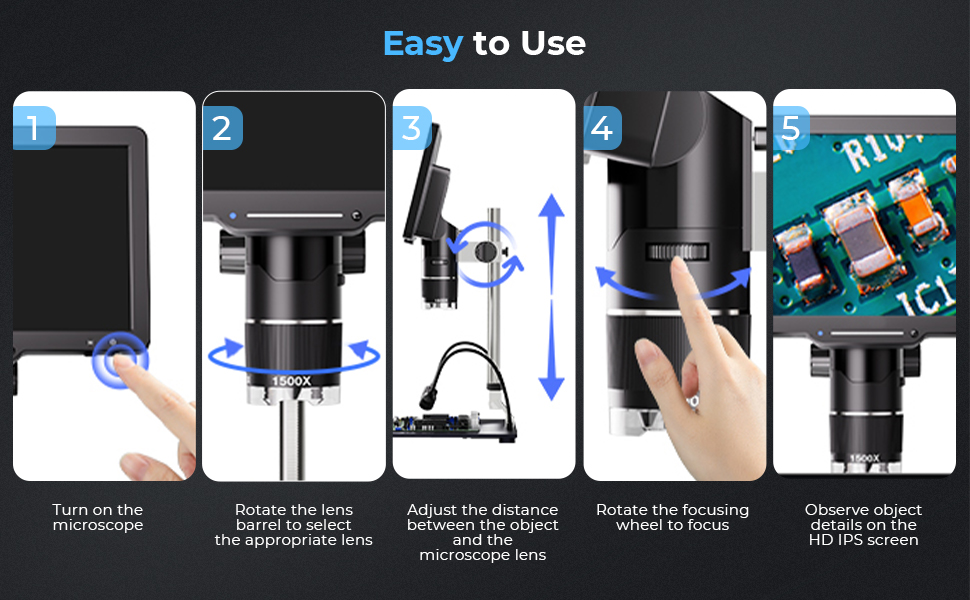 Easy to Use

1

Turn on the microscope

2

1500X

Rotate the lens barrel to select the appropriate lens

3

Adjust the distance between the object and the microscope lens

4

Rotate the focusing wheel to focus

5

R10

IC1

1500X

Observe object details on the HD IPS screen