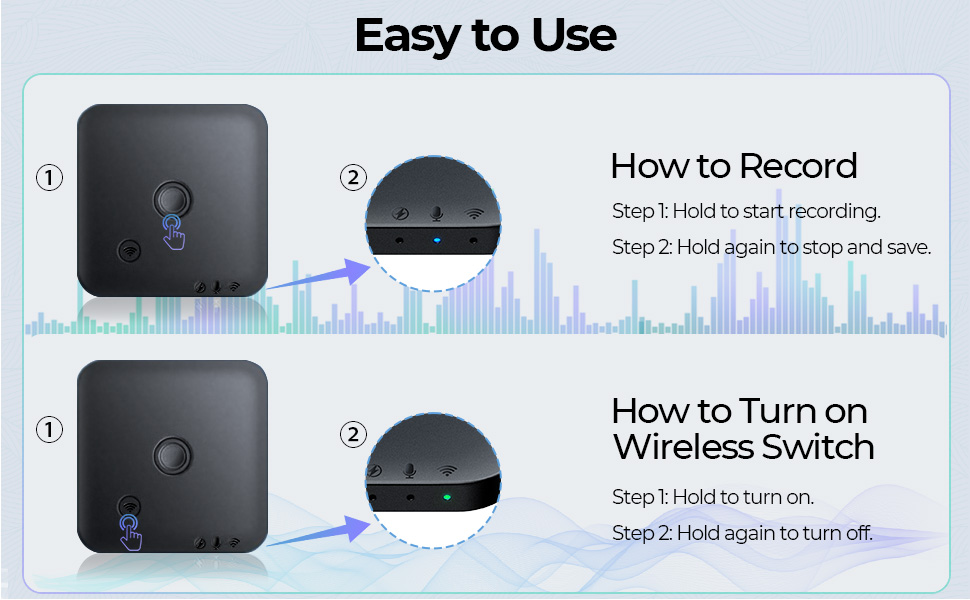 Easy to Use

①

②

How to Record

Step 1: Hold to start recording.

Step 2: Hold again to stop and save.

①

②

How to Turn on Wireless Switch

Step 1: Hold to turn on.

Step 2: Hold again to turn off.