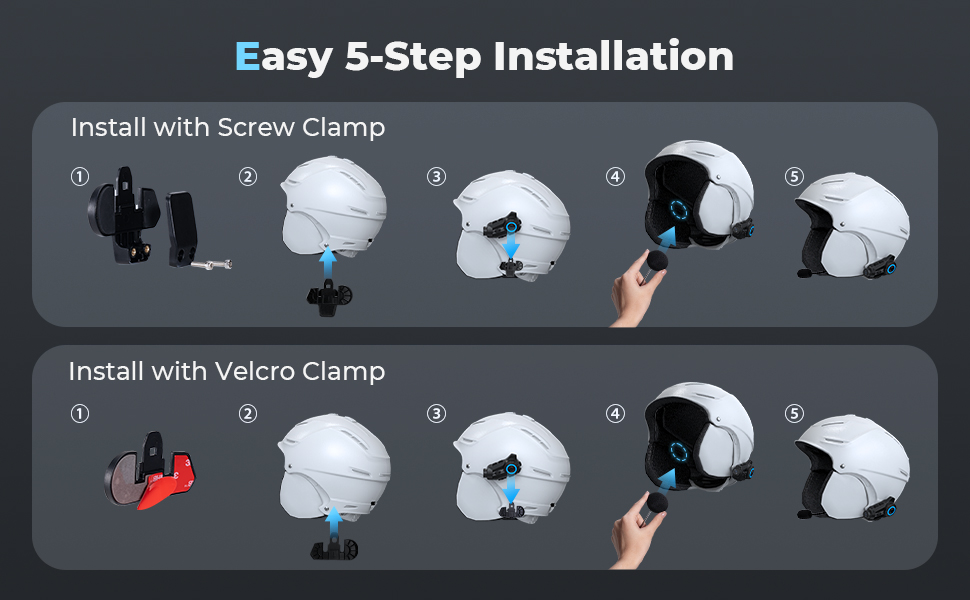 Easy 5-Step Installation

Install with Screw Clamp

①

②

③

④

⑤

Install with Velcro Clamp

①

②

③

④

⑤