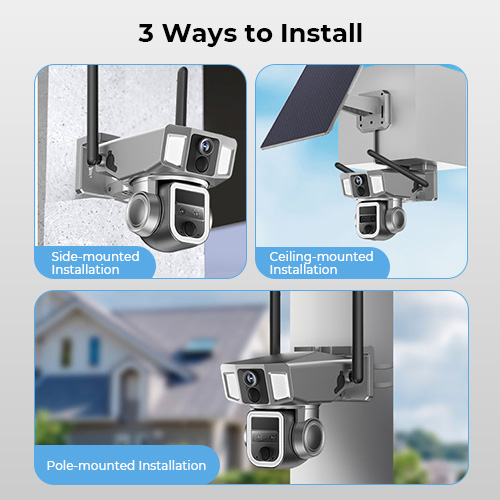 3 Ways to Install

Side-mounted Installation

Ceiling-mounted Installation

Pole-mounted Installation