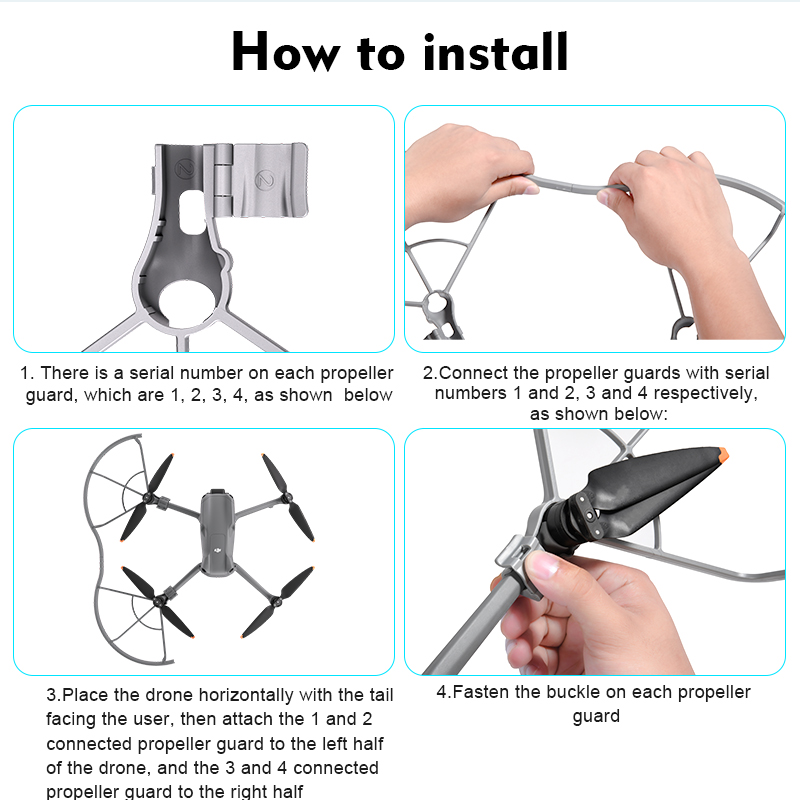 How to install

1. There is a serial number on each propeller guard, which are 1, 2, 3, 4, as shown below

2.Connect the propeller guards with serial numbers 1 and 2, 3 and 4 respectively, as shown below:

3.Place the drone horizontally with the tail facing the user, then attach the 1 and 2 connected propeller guard to the left half of the drone, and the 3 and 4 connected propeller guard to the right half

4.Fasten the buckle on each propeller guard