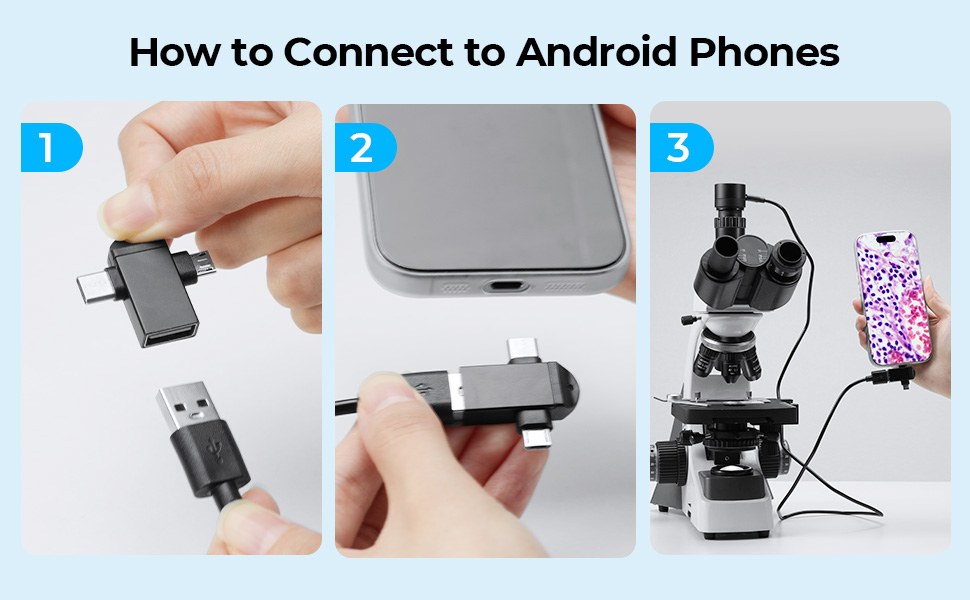 How to Connect to Android Phones

1

2

3