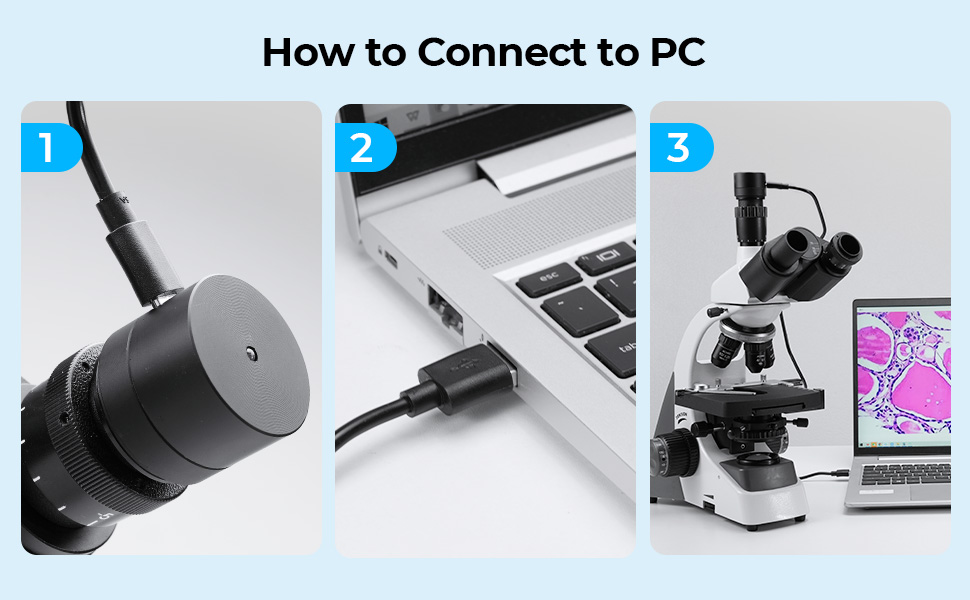 How to Connect to PC

1

2

esc

tab

3