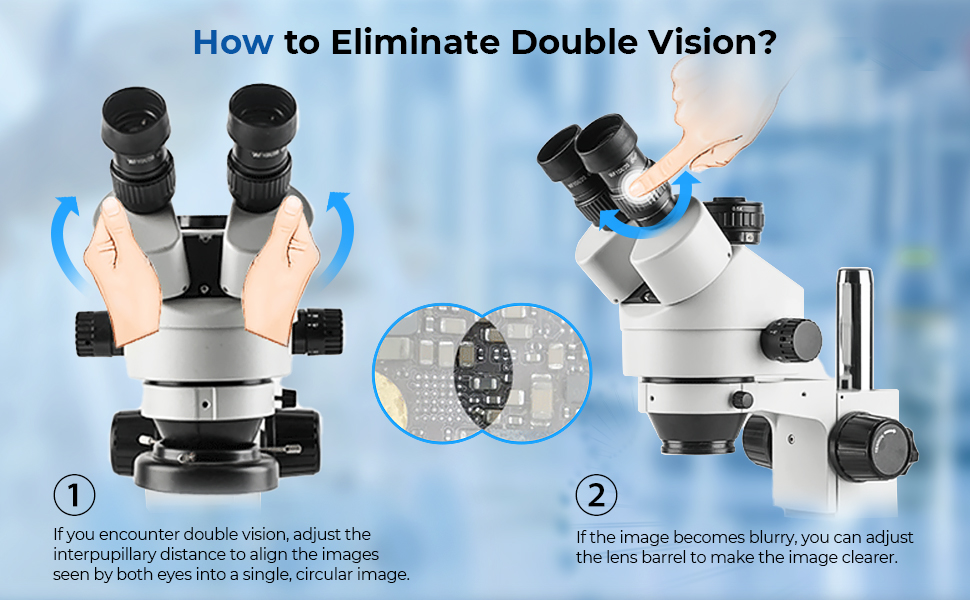 How to Eliminate Double Vision?

1

If you encounter double vision, adjust the interpupillary distance to align the images seen by both eyes into a single, circular image.

2

If the image becomes blurry, you can adjust the lens barrel to make the image clearer.