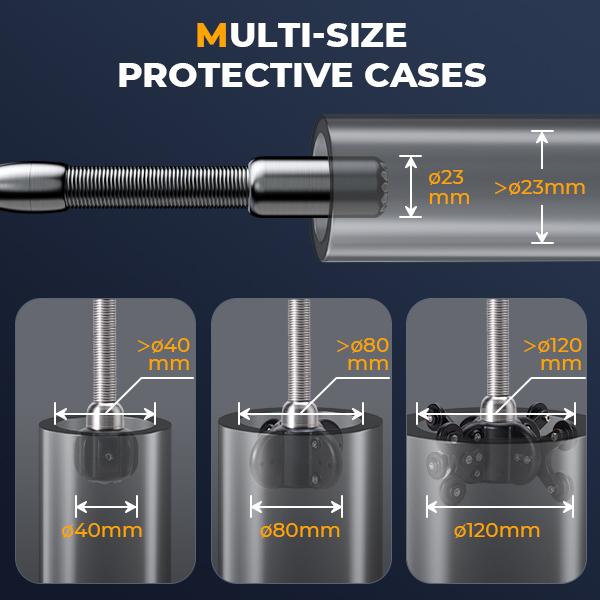 MULTI-SIZE PROTECTIVE CASES

ø23 mm

>ø23mm

>ø40 mm

ø40mm

>ø80 mm

ø80mm

>ø120 mm

ø120mm