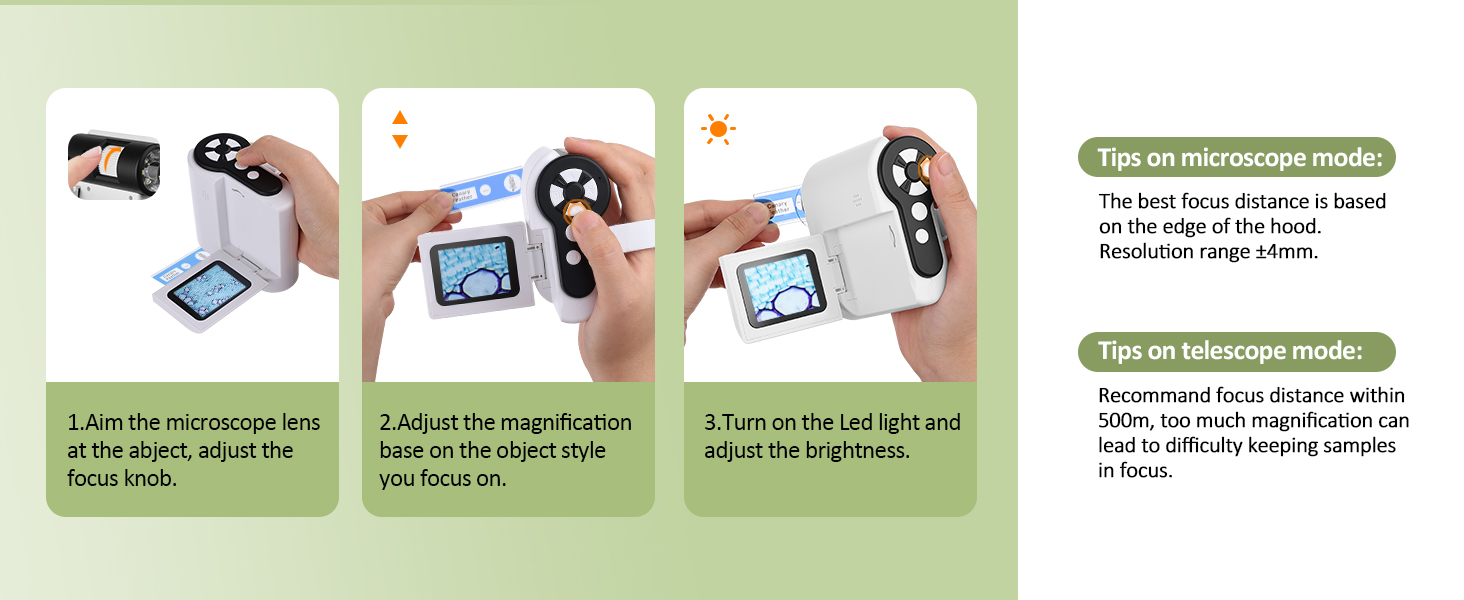 1.Aim the microscope lens at the abject, adjust the focus knob.

2.Adjust the magnification base on the object style you focus on.

3.Turn on the Led light and adjust the brightness.

Tips on microscope mode:

The best focus distance is based on the edge of the hood. Resolution range ±4mm.

Tips on telescope mode:

Recommand focus distance within 500m, too much magnification can lead to difficulty keeping samples in focus.