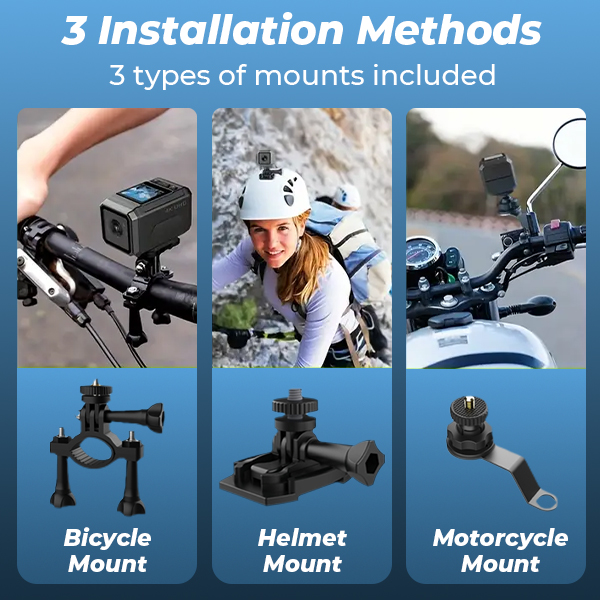 3 Installation Methods
3 types of mounts included

4K UHD

Bicycle Mount

Helmet Mount

Motorcycle Mount