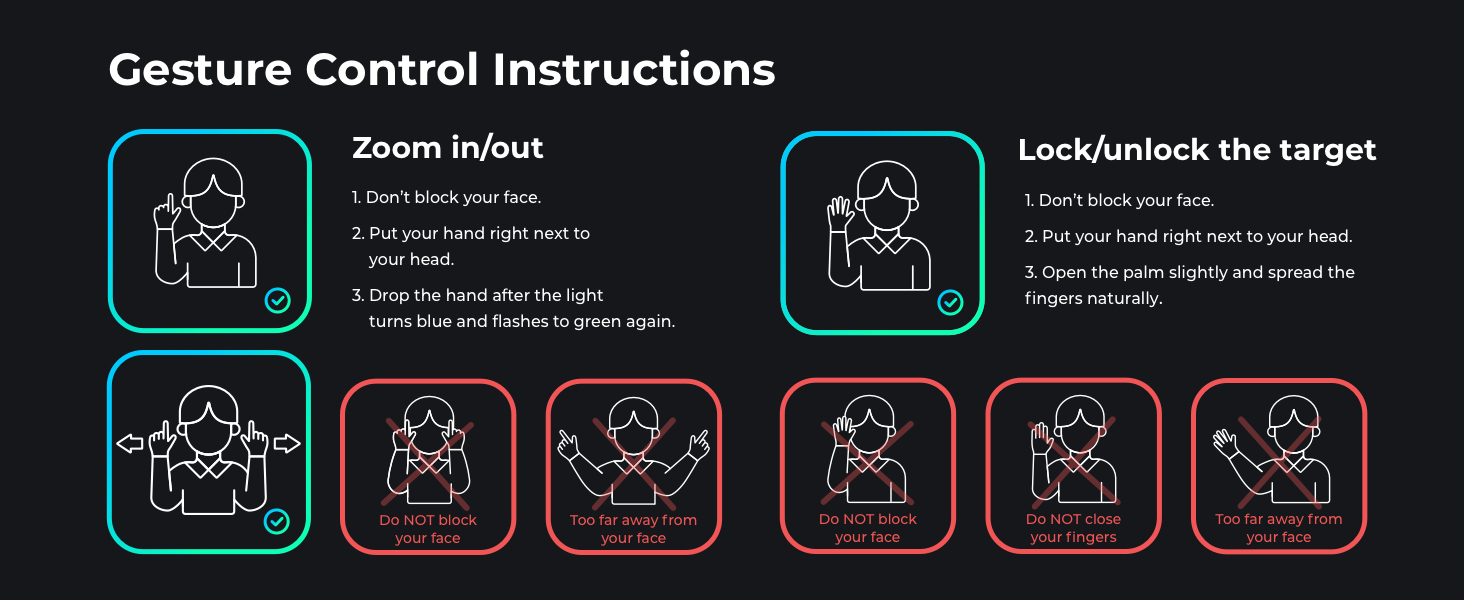 Gesture Control Instructions

Zoom in/out

1. Don't block your face.

2. Put your hand right next to your head.

3. Drop the hand after the light turns blue and flashes to green again.

Do NOT block your face

Too far away from your face

Lock/unlock the target

1. Don't block your face.

2. Put your hand right next to your head.

3. Open the palm slightly and spread the fingers naturally.

Do NOT block your face

Do NOT close your fingers

Too far away from your face