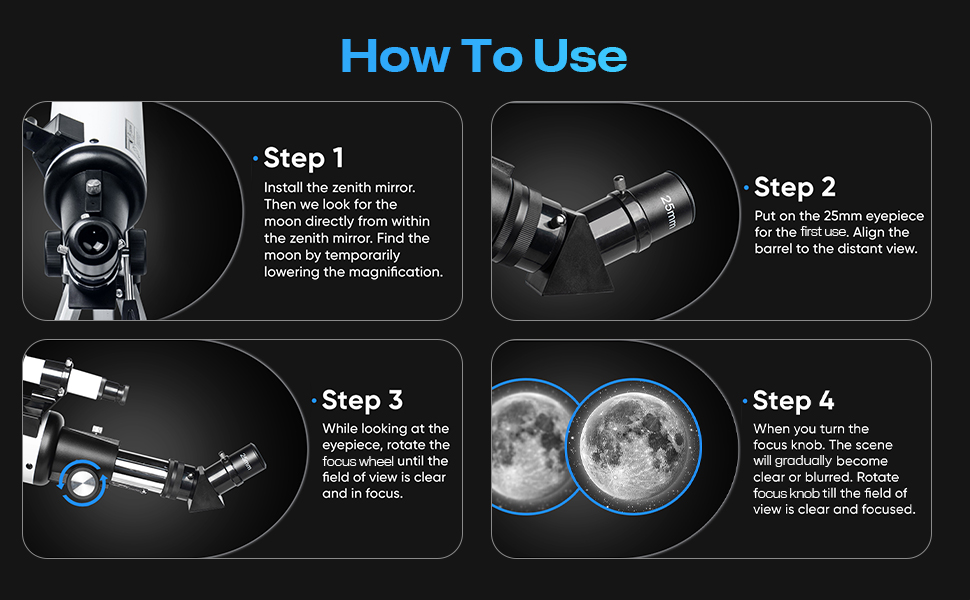 How To Use

Step 1
Install the zenith mirror. Then we look for the moon directly from within the zenith mirror. Find the moon by temporarily lowering the magnification.

25mm

Step 2
Put on the 25mm eyepiece for the first use. Align the barrel to the distant view.

Step 3
While looking at the eyepiece, rotate the focus wheel until the field of view is clear and in focus.

Step 4
When you turn the focus knob. The scene will gradually become clear or blurred. Rotate focus knob till the field of view is clear and focused.