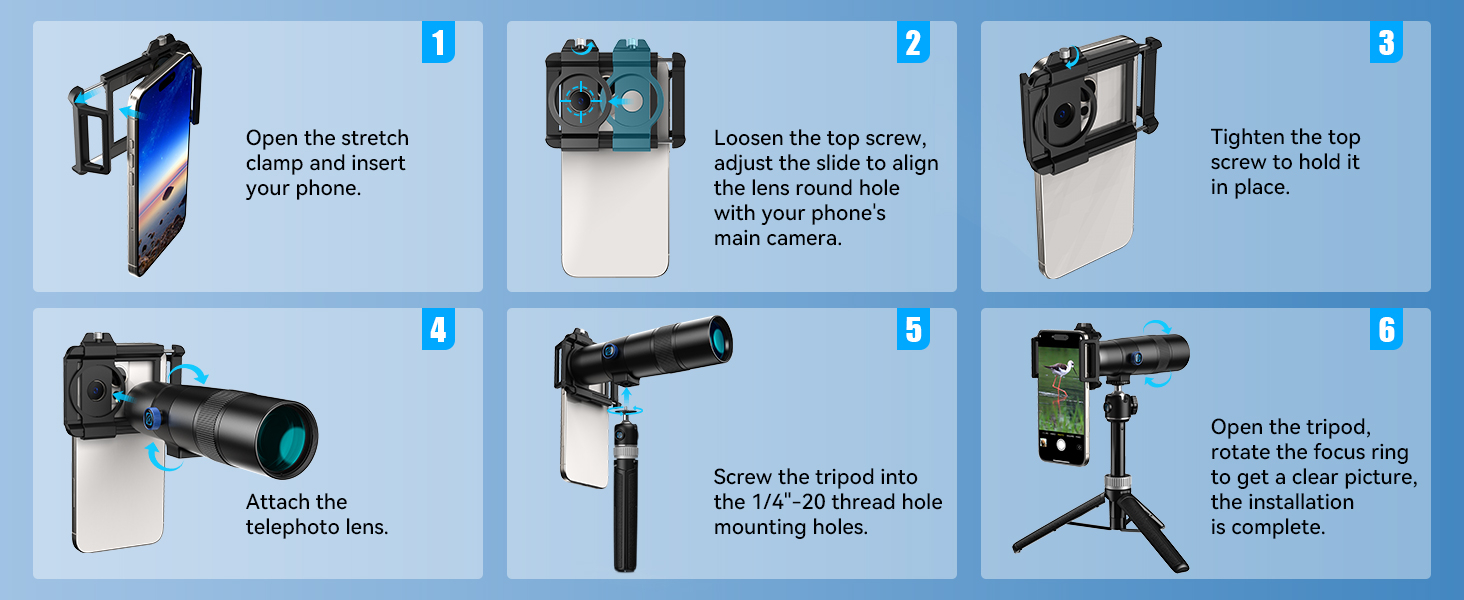 1

Open the stretch clamp and insert your phone.

2

Loosen the top screw, adjust the slide to align the lens round hole with your phone's main camera.

3

Tighten the top screw to hold it in place.

4

Attach the telephoto lens.

5

Screw the tripod into the 1/4"-20 thread hole mounting holes.

6

Open the tripod, rotate the focus ring to get a clear picture, the installation is complete.