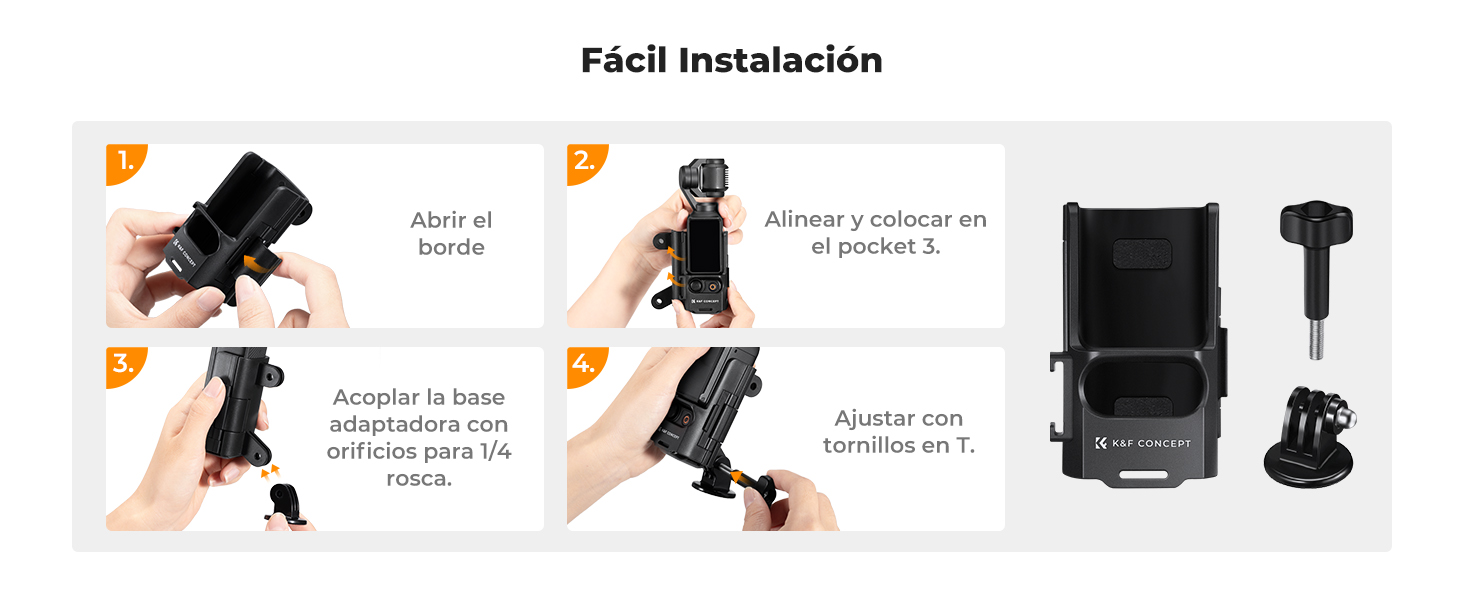 Fácil Instalación

1.

K&F CONCEPT

Abrir el borde

2.

K&F CONCEPT

Alinear y colocar en el pocket 3.

3.

Acoplar la base adaptadora con orificios para 1/4 rosca.

4.

K&F CONCEPT

Ajustar con tornillos en T.

K&F CONCEPT