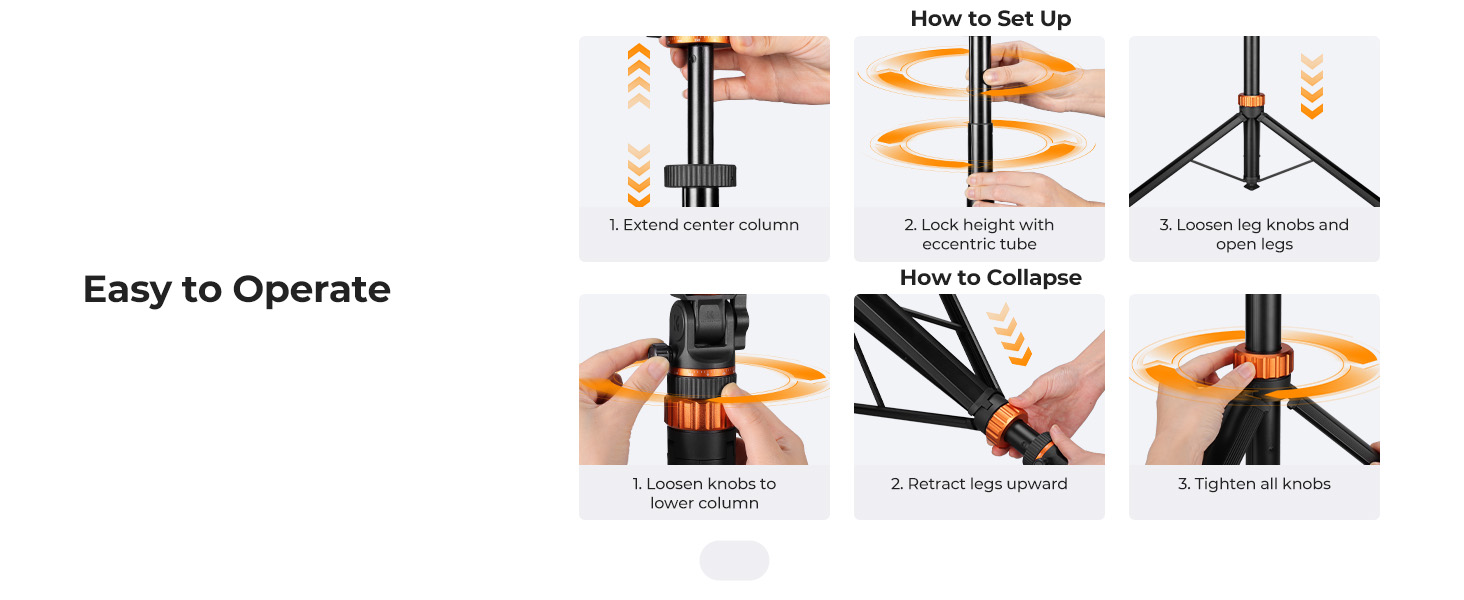 Easy to Operate

How to Set Up

1. Extend center column

2. Lock height with eccentric tube

3. Loosen leg knobs and open legs

How to Collapse

1. Loosen knobs to lower column

2. Retract legs upward

3. Tighten all knobs