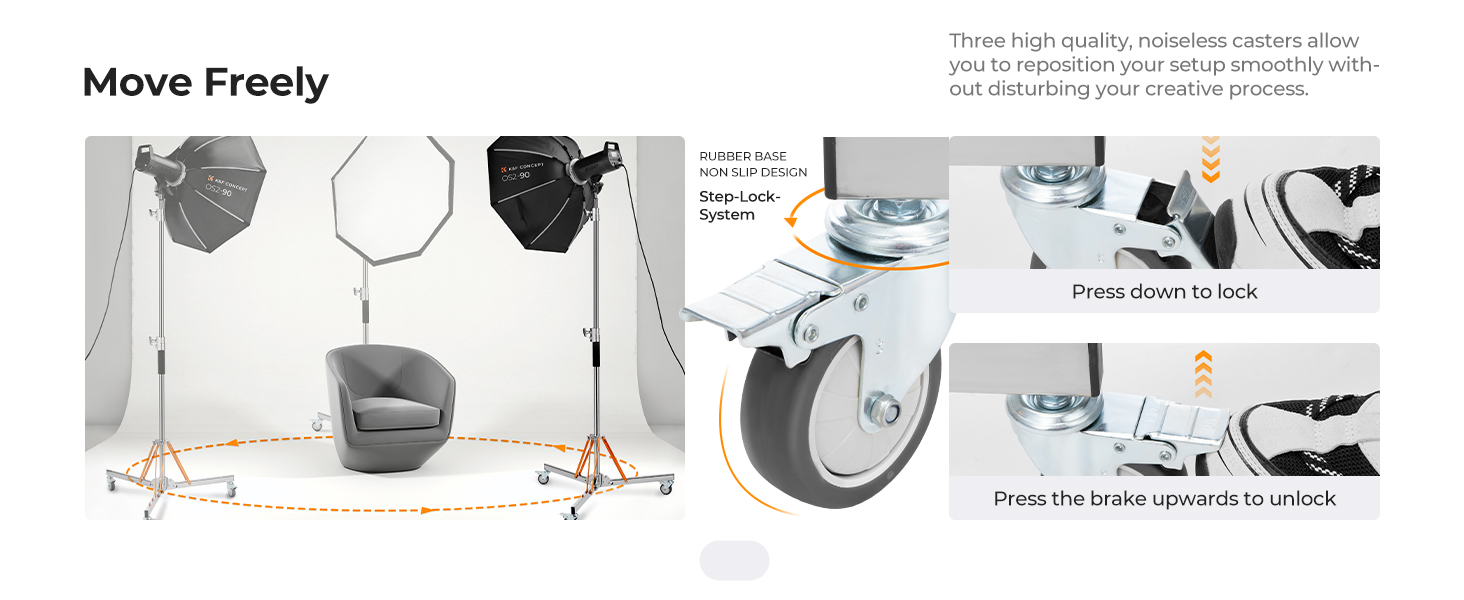 Move Freely

Three high quality, noiseless casters allow you to reposition your setup smoothly without disturbing your creative process.

K&F CONCEPT
OS2-90

K&F CONCEPT
OS2-90

RUBBER BASE
NON SLIP DESIGN
Step-Lock-System

Press down to lock

Press the brake upwards to unlock