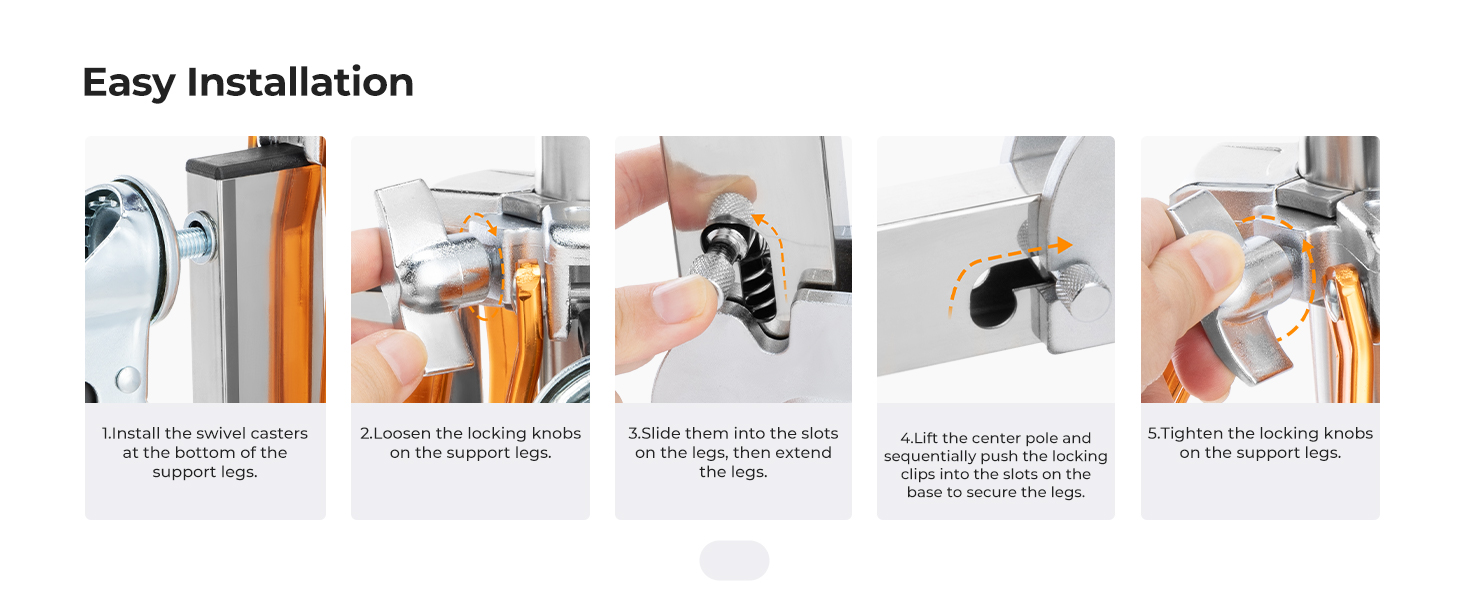 Easy Installation

1.Install the swivel casters at the bottom of the support legs.

2.Loosen the locking knobs on the support legs.

3.Slide them into the slots on the legs, then extend the legs.

4.Lift the center pole and sequentially push the locking clips into the slots on the base to secure the legs.

5.Tighten the locking knobs on the support legs.