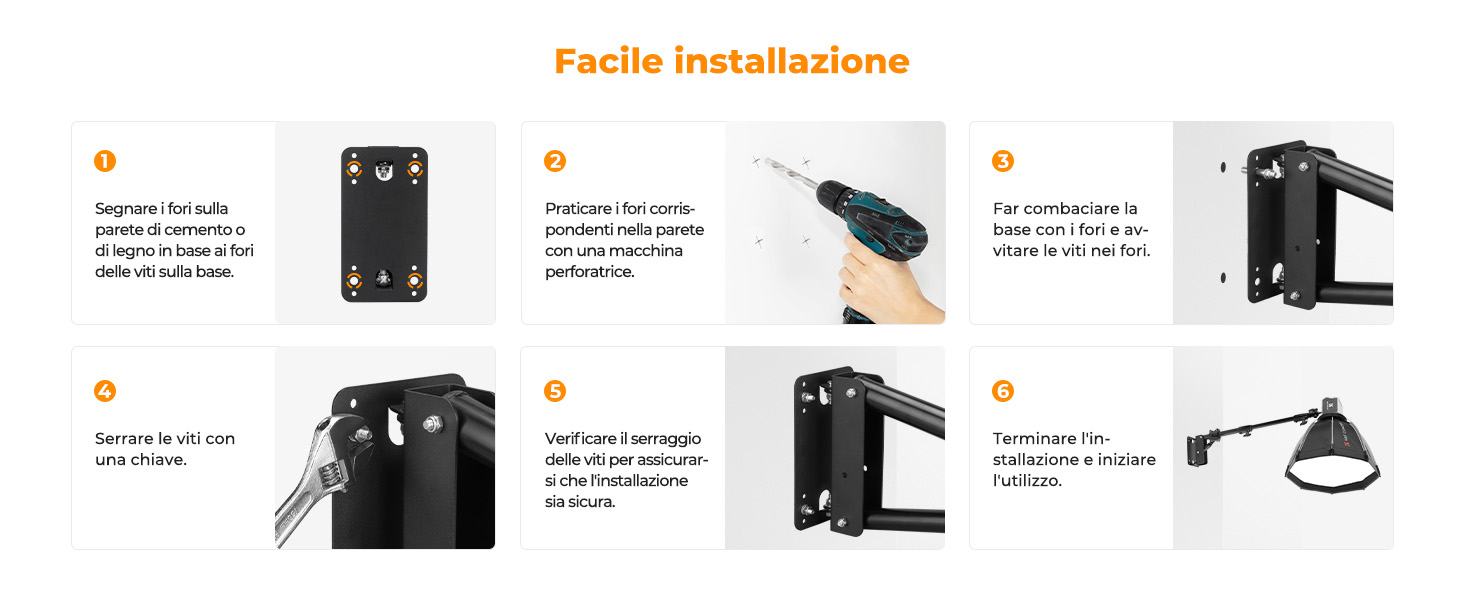 Facile installazione

1

Segnare i fori sulla parete di cemento o di legno in base ai fori delle viti sulla base.

2

Praticare i fori corrispondenti nella parete con una macchina perforatrice.

3

Far combaciare la base con i fori e avvitare le viti nei fori.

4

Serrare le viti con una chiave.

5

Verificare il serraggio delle viti per assicurarsi che l'installazione sia sicura.

6

Terminare l'installazione e iniziare l'utilizzo.