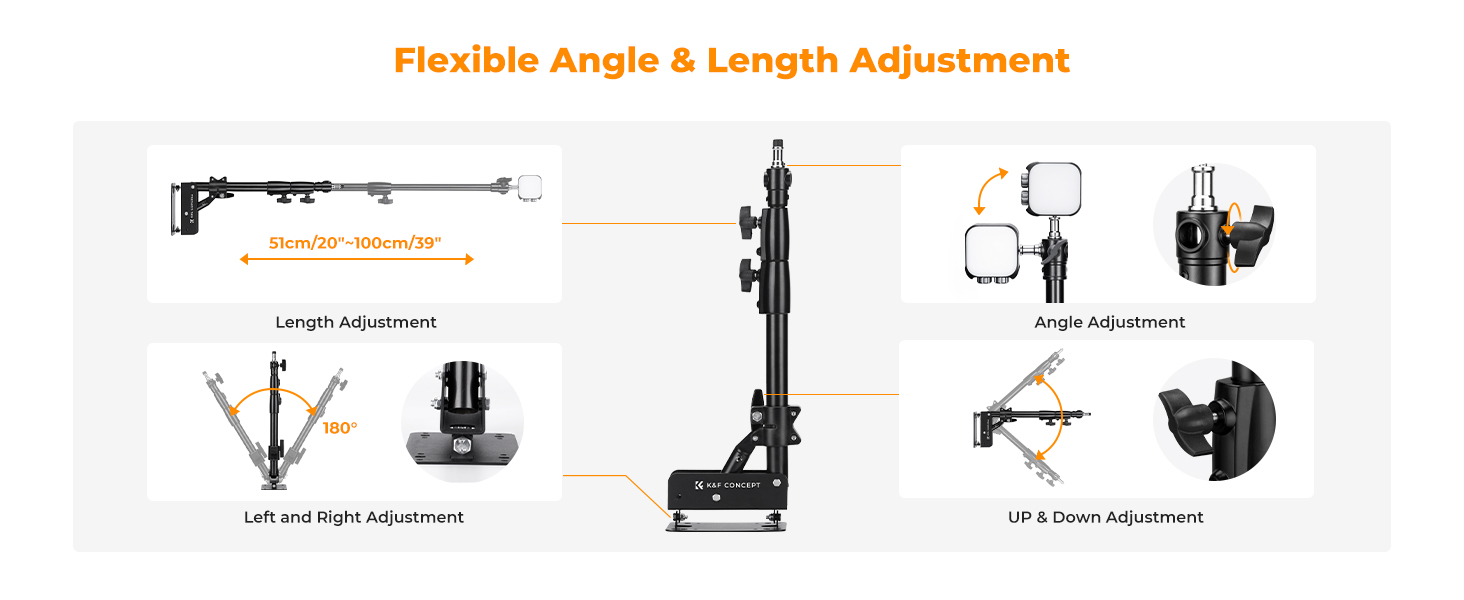 Flexible Angle & Length Adjustment

51cm/20"~100cm/39"

Length Adjustment

180°

Left and Right Adjustment

K&F CONCEPT

Angle Adjustment

UP & Down Adjustment