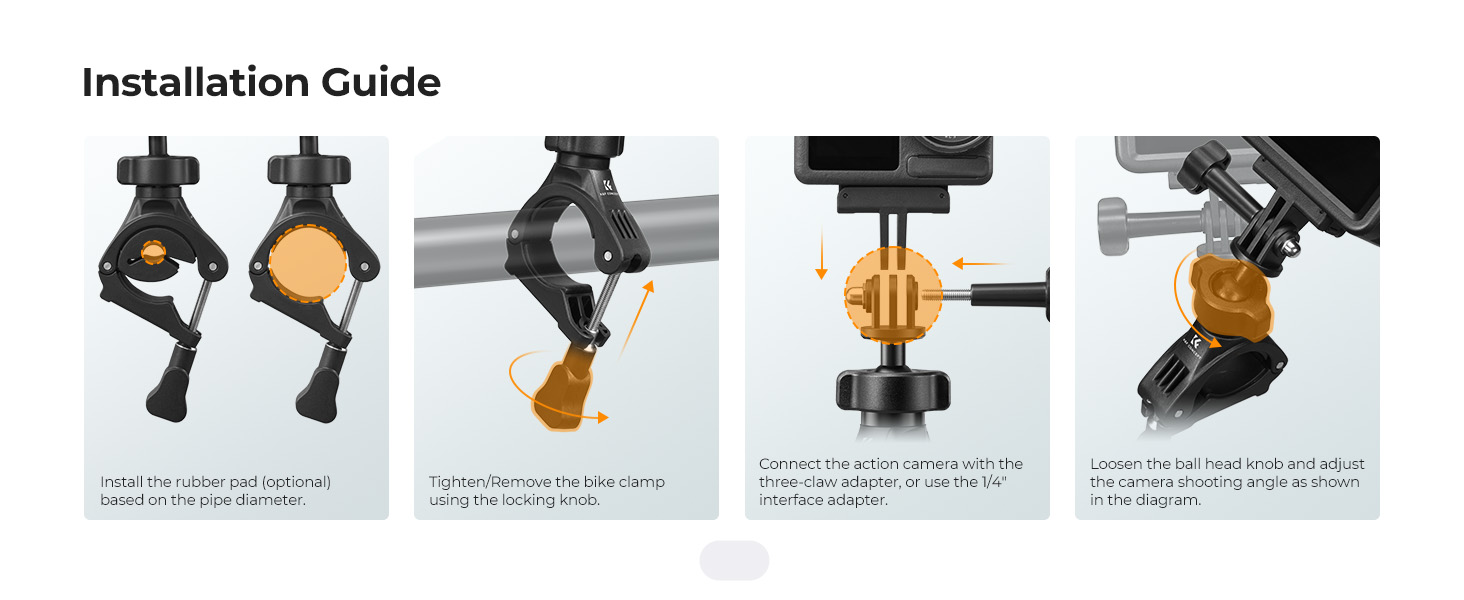 Installation Guide

Install the rubber pad (optional) based on the pipe diameter.

Tighten/Remove the bike clamp using the locking knob.

Connect the action camera with the three-claw adapter, or use the 1/4" interface adapter.

Loosen the ball head knob and adjust the camera shooting angle as shown in the diagram.