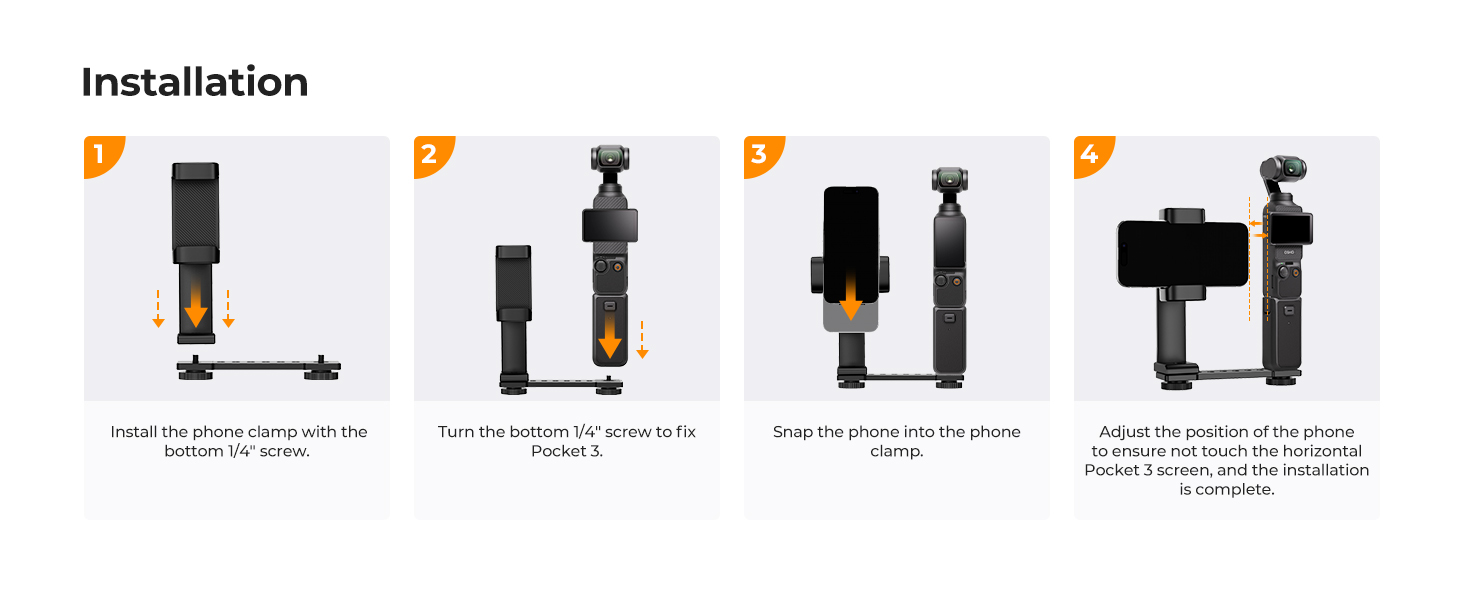 Installation

1

Install the phone clamp with the bottom 1/4" screw.

2

Turn the bottom 1/4" screw to fix Pocket 3.

3

Snap the phone into the phone clamp.

4

Adjust the position of the phone to ensure not touch the horizontal Pocket 3 screen, and the installation is complete.