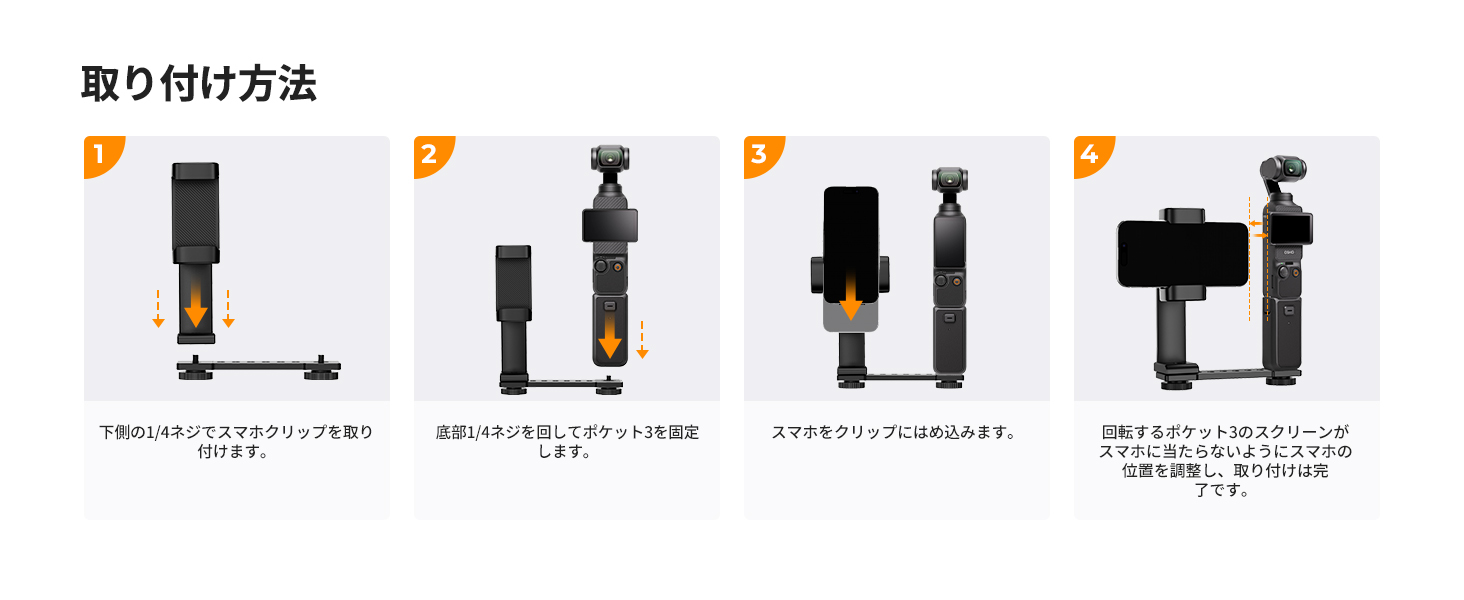 取り付け方法

1

下側の1/4ネジでスマホクリップを取り付けます。

2

底部1/4ネジを回してポケット3を固定します。

3

スマホをクリップにはめ込みます。

4

回転するポケット3のスクリーンがスマホに当たらないようにスマホの位置を調整し、取り付けは完了です。