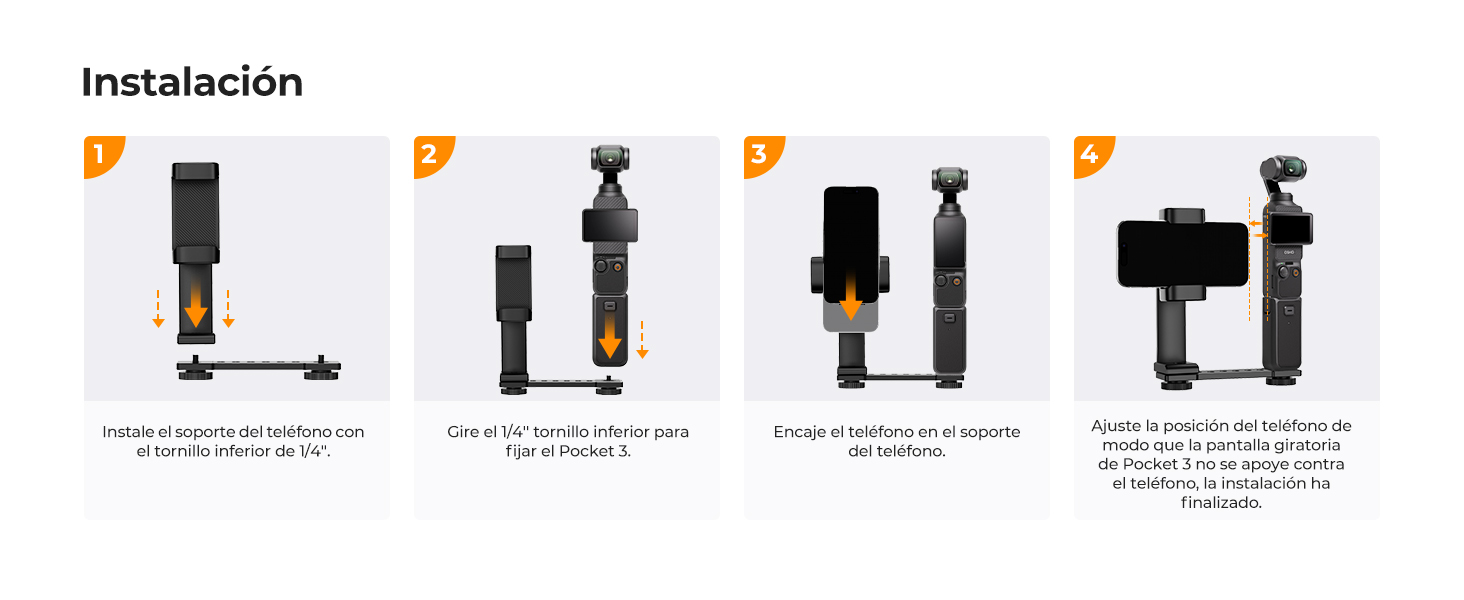 Instalación

1

Instale el soporte del teléfono con el tornillo inferior de 1/4".

2

Gire el 1/4" tornillo inferior para fijar el Pocket 3.

3

Encaje el teléfono en el soporte del teléfono.

4

Ajuste la posición del teléfono de modo que la pantalla giratoria de Pocket 3 no se apoye contra el teléfono, la instalación ha finalizado.