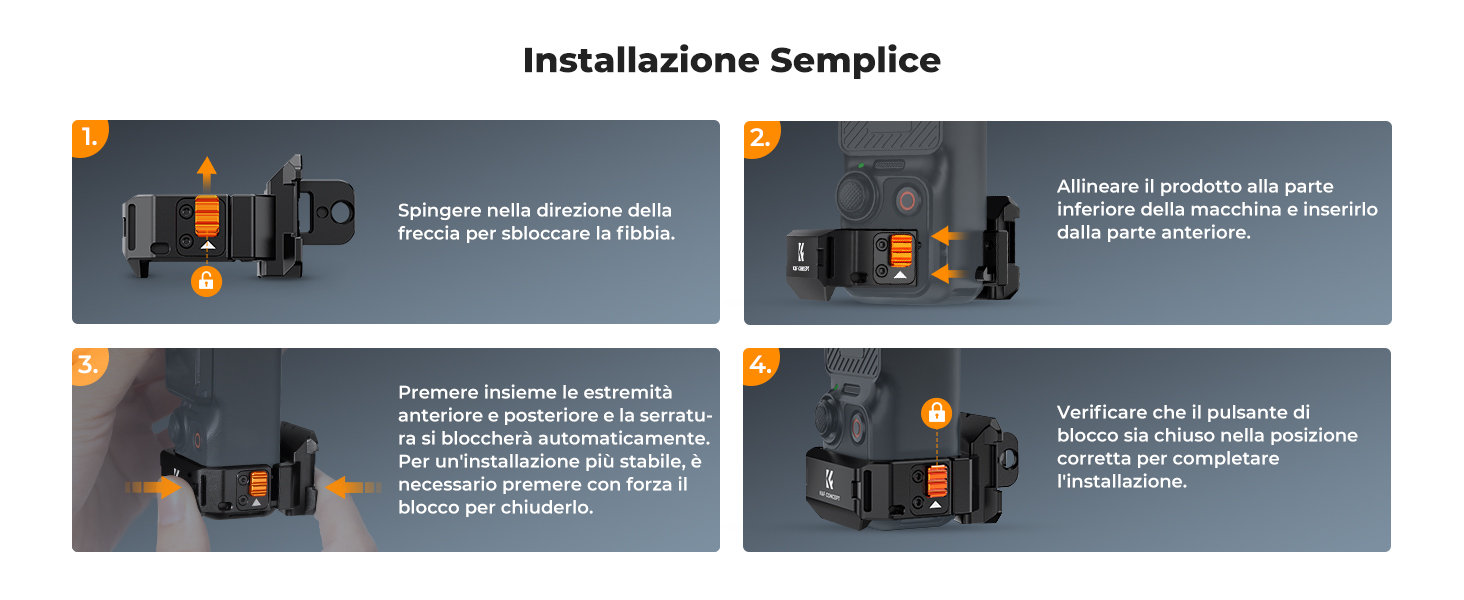 Installazione Semplice

1.

Spingere nella direzione della freccia per sbloccare la fibbia.

2.

K&F CONCEPT

Allineare il prodotto alla parte inferiore della macchina e inserirlo dalla parte anteriore.

3.

Premere insieme le estremità anteriore e posteriore e la serratura si bloccherà automaticamente. Per un'installazione più stabile, è necessario premere con forza il blocco per chiuderlo.

4.

K&F CONCEPT

Verificare che il pulsante di blocco sia chiuso nella posizione corretta per completare l'installazione.