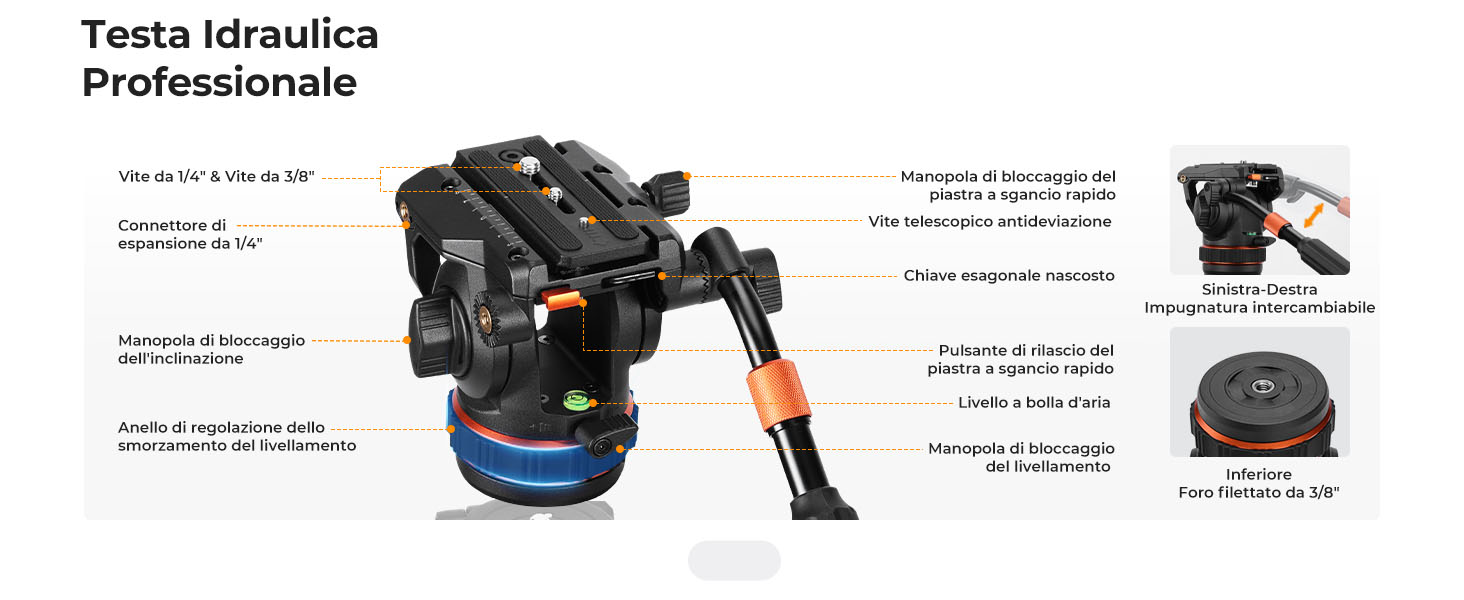 Testa Idraulica Professionale

Vite da 1/4" & Vite da 3/8"

Connettore di espansione da 1/4"

Manopola di bloccaggio dell'inclinazione

Anello di regolazione dello smorzamento del livellamento

Manopola di bloccaggio del piastra a sgancio rapido

Vite telescopico antideviazione

Chiave esagonale nascosto

Pulsante di rilascio del piastra a sgancio rapido

Livello a bolla d'aria

Manopola di bloccaggio del livellamento

Sinistra-Destra
Impugnatura intercambiabile

Inferiore
Foro filettato da 3/8"