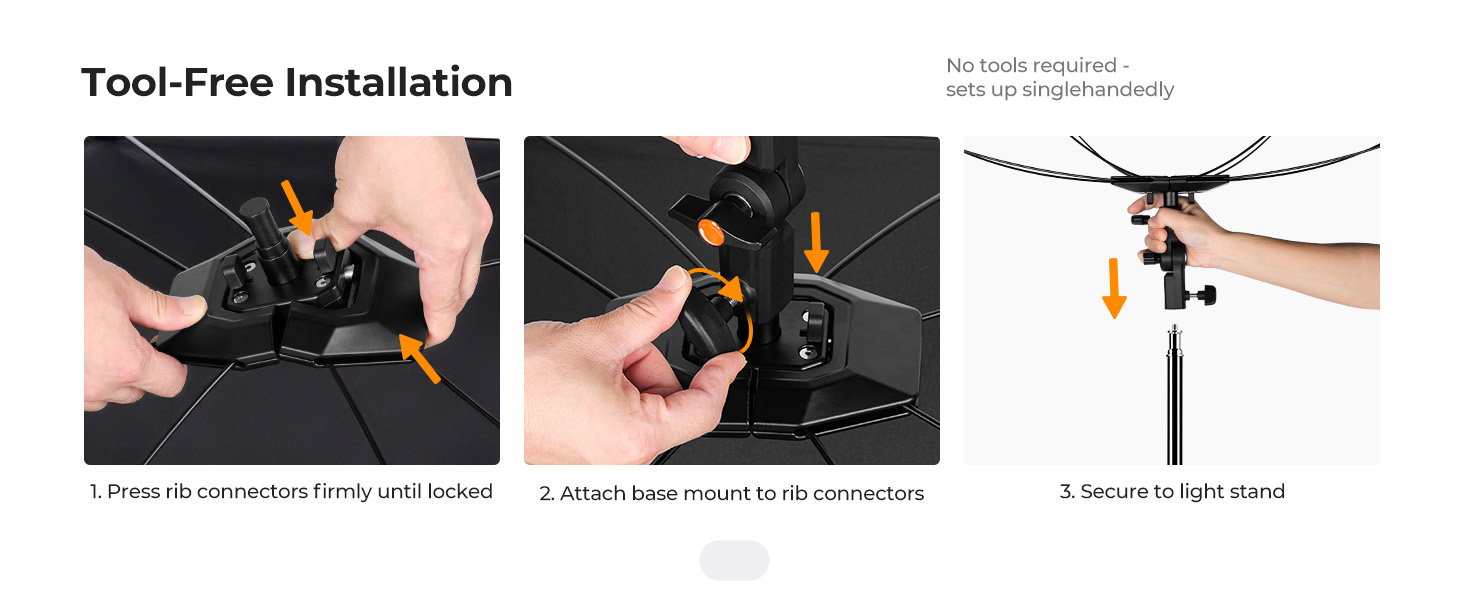 Tool-Free Installation

No tools required - sets up singlehandedly

1. Press rib connectors firmly until locked

2. Attach base mount to rib connectors

3. Secure to light stand