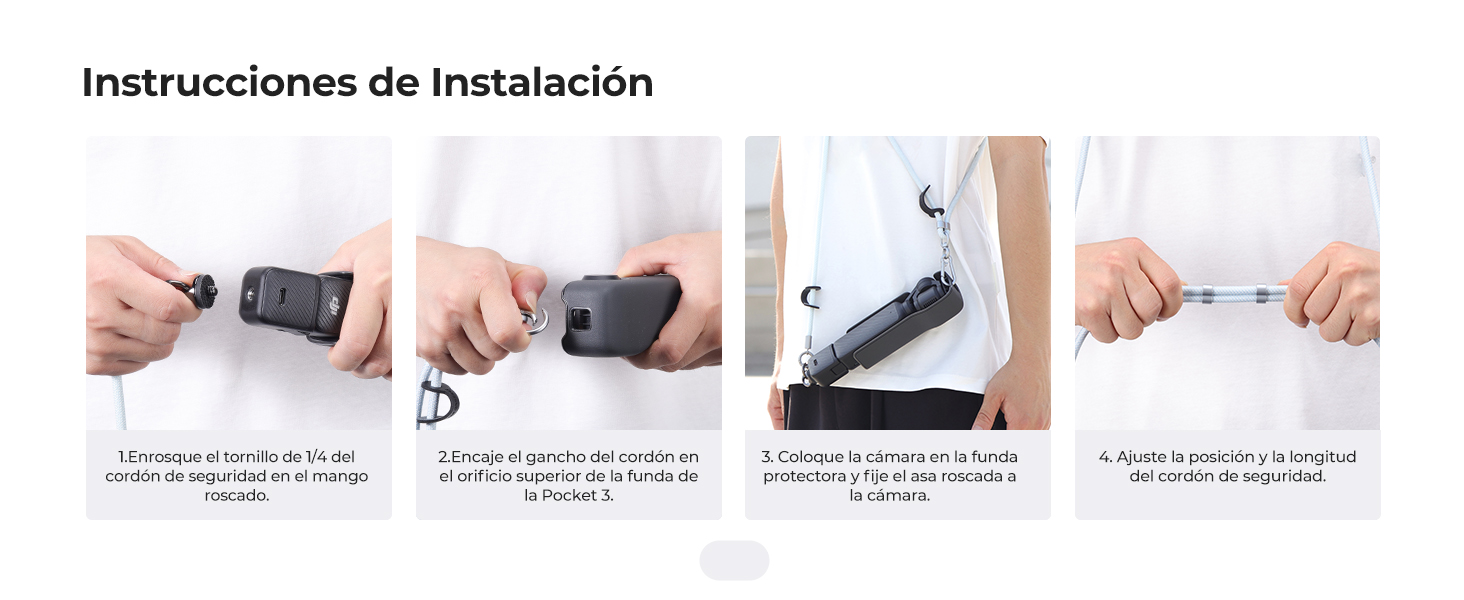 Instrucciones de Instalación

1.Enrosque el tornillo de 1/4 del cordón de seguridad en el mango roscado.

2.Encaje el gancho del cordón en el orificio superior de la funda de la Pocket 3.

3. Coloque la cámara en la funda protectora y fije el asa roscada a la cámara.

4. Ajuste la posición y la longitud del cordón de seguridad.