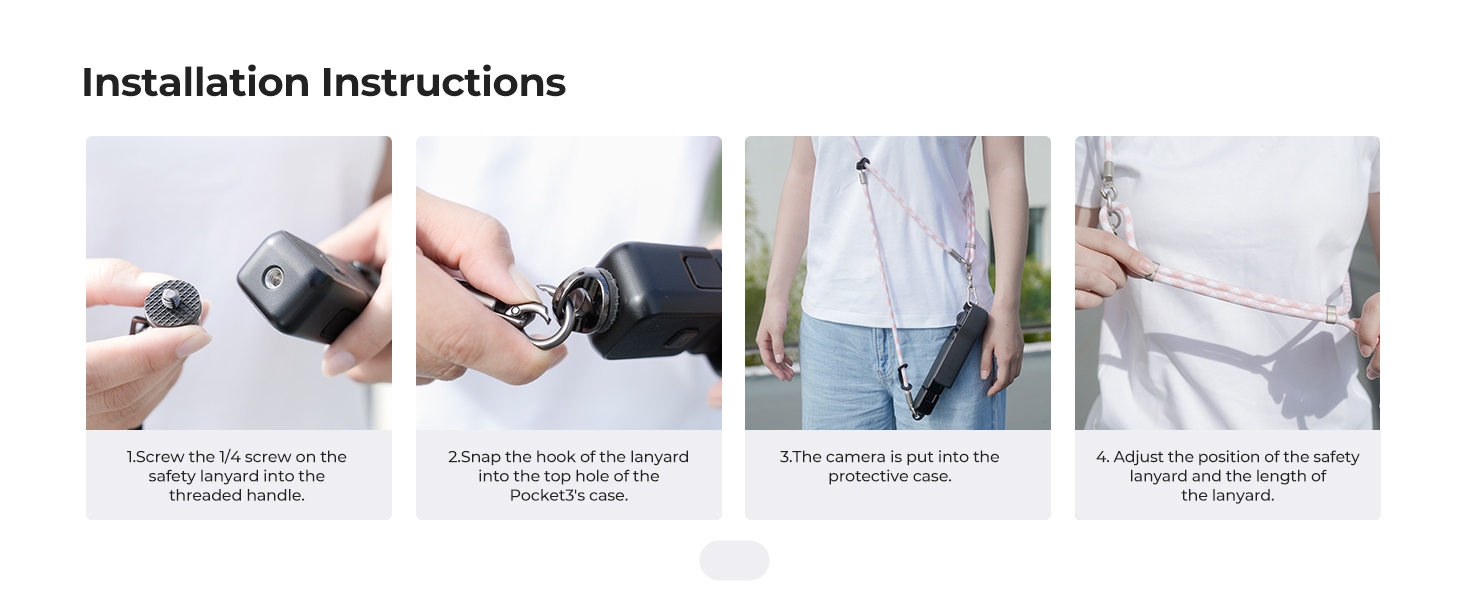 Installation Instructions

1.Screw the 1/4 screw on the safety lanyard into the threaded handle.

2.Snap the hook of the lanyard into the top hole of the Pocket3's case.

3.The camera is put into the protective case.

4. Adjust the position of the safety lanyard and the length of the lanyard.