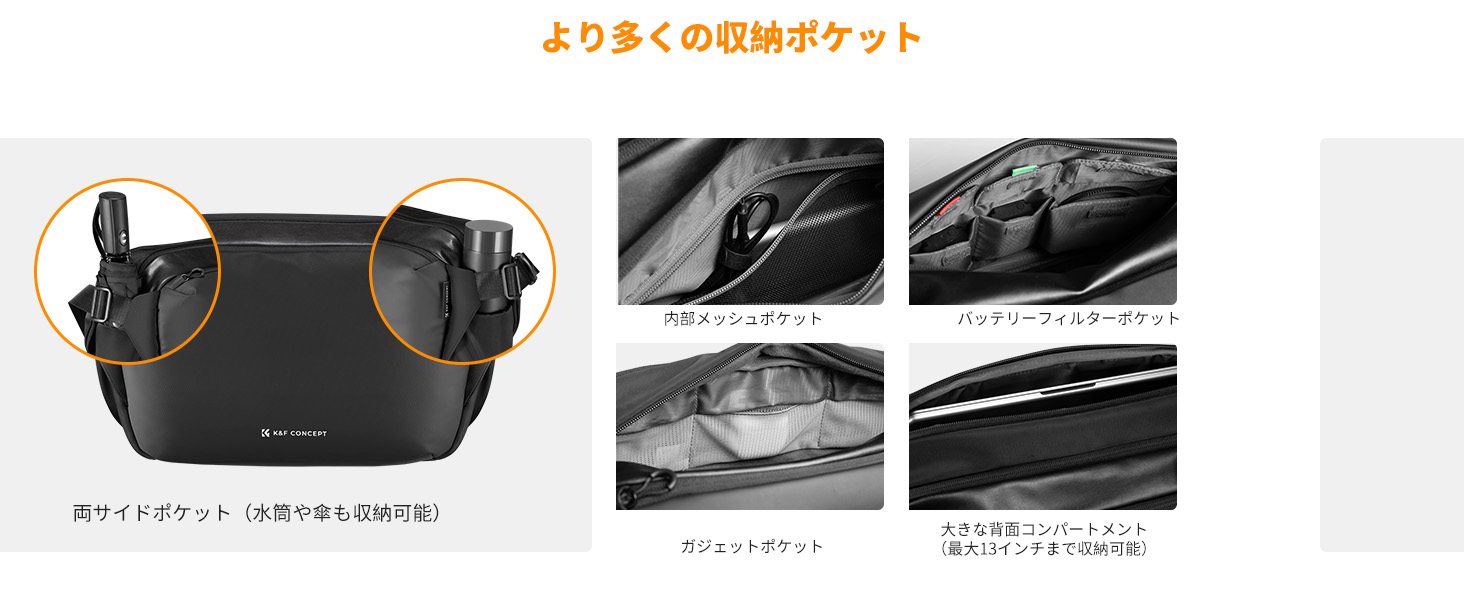 より多くの収納ポケット

K&F CONCEPT

両サイドポケット（水筒や傘も収納可能）

内部メッシュポケット

バッテリーフィルターポケット

ガジェットポケット

大きな背面コンパートメント
（最大13インチまで収納可能）