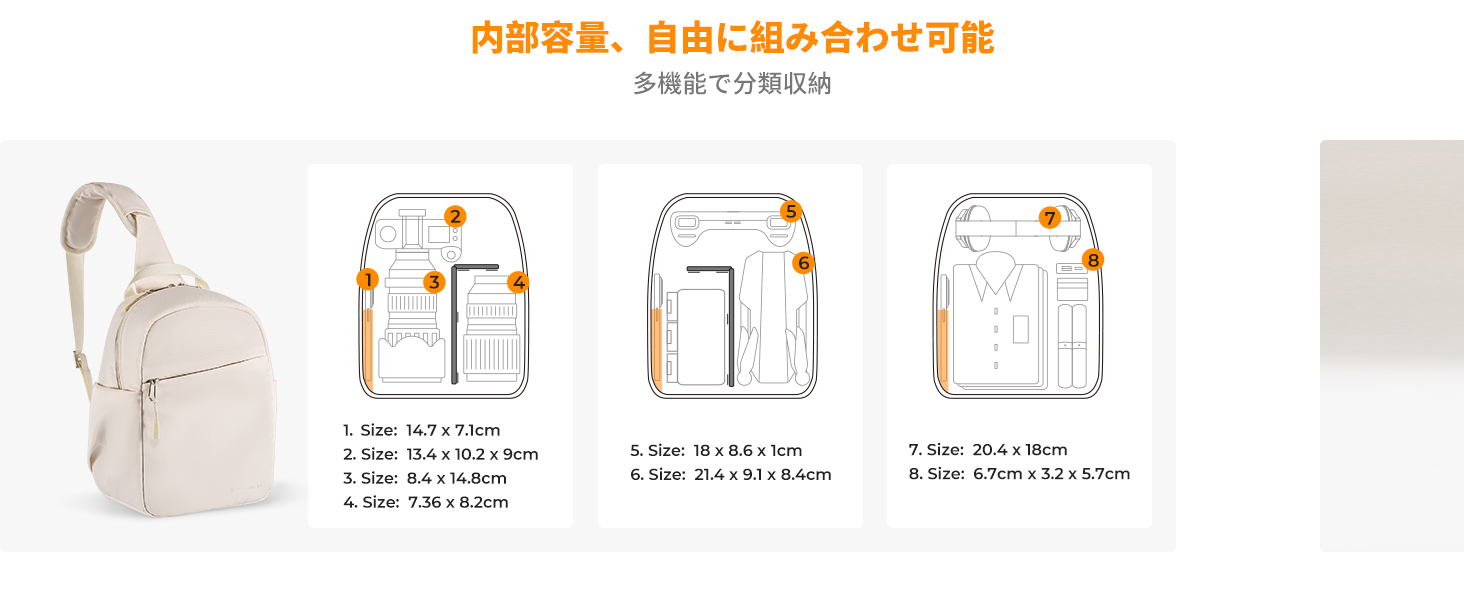 内部容量、自由に組み合わせ可能
多機能で分類収納

2
1
3
4

1. Size: 14.7 x 7.1cm
2. Size: 13.4 x 10.2 x 9cm
3. Size: 8.4 x 14.8cm
4. Size: 7.36 x 8.2cm

5
6

5. Size: 18 x 8.6 x 1cm
6. Size: 21.4 x 9.1 x 8.4cm

7
8

7. Size: 20.4 x 18cm
8. Size: 6.7cm x 3.2 x 5.7cm