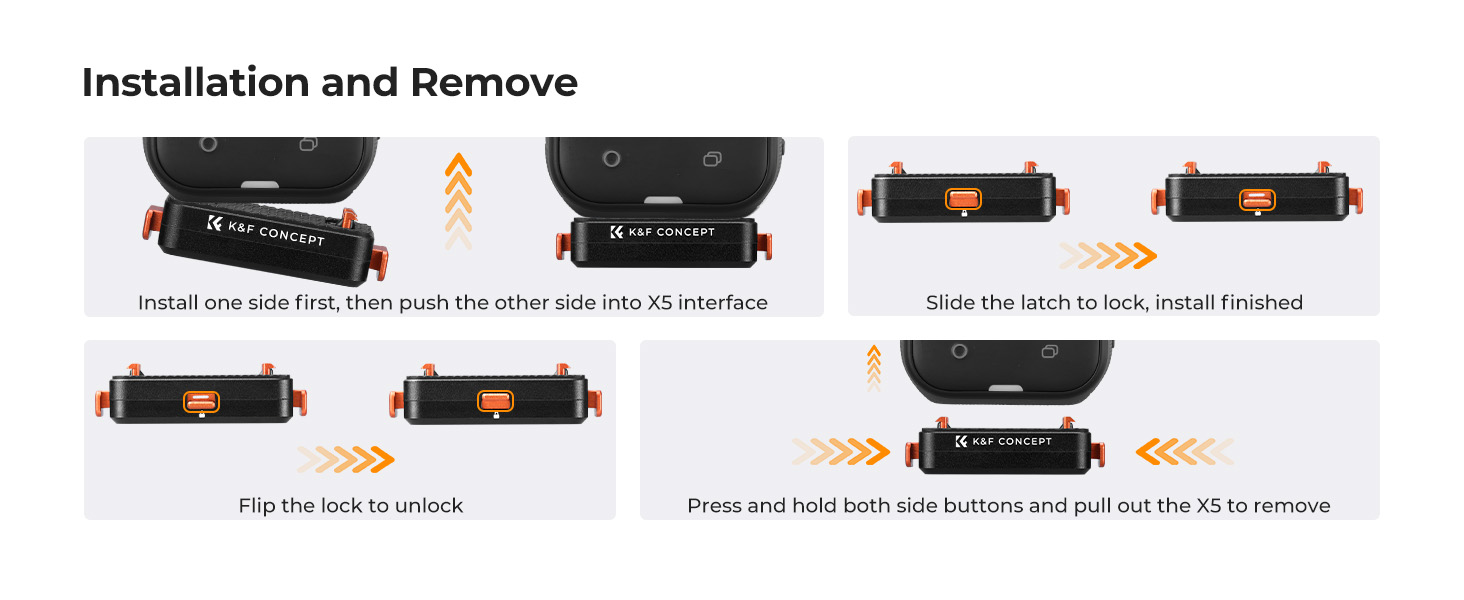 Installation and Remove

K&F CONCEPT

K&F CONCEPT

Install one side first, then push the other side into X5 interface

Slide the latch to lock, install finished

Flip the lock to unlock

K&F CONCEPT

Press and hold both side buttons and pull out the X5 to remove