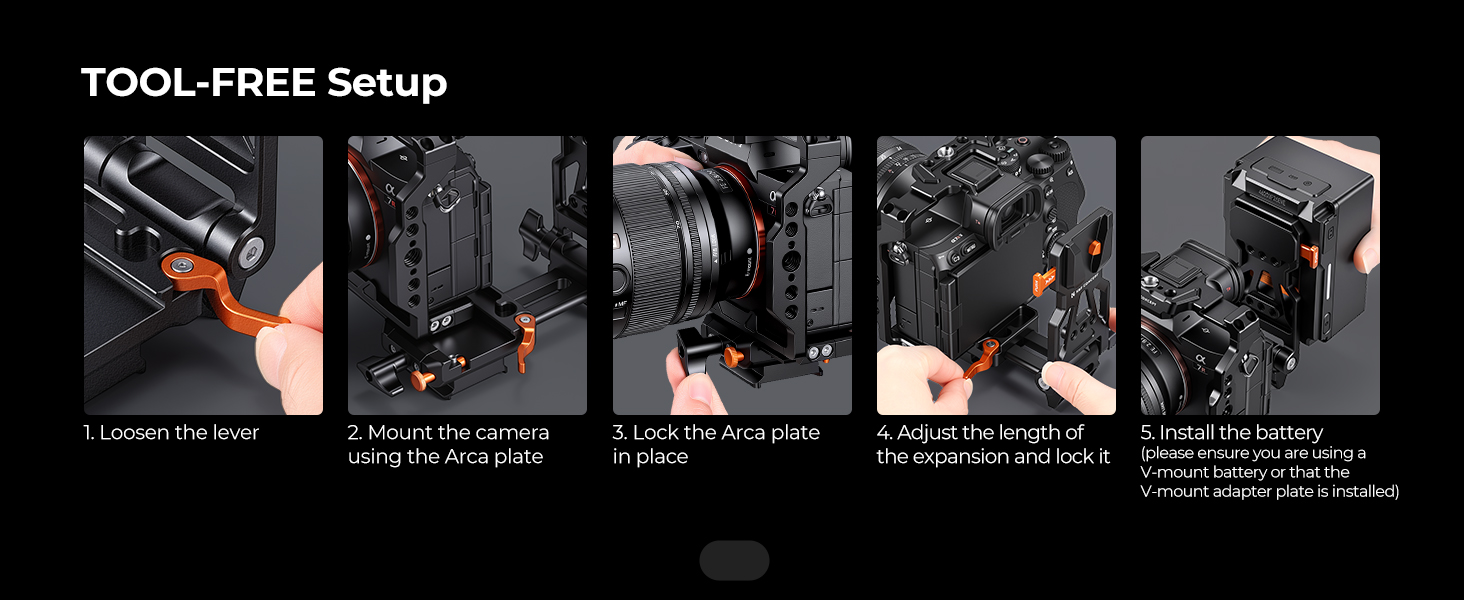 TOOL-FREE Setup

1. Loosen the lever

2. Mount the camera using the Arca plate

3. Lock the Arca plate in place

4. Adjust the length of the expansion and lock it

5. Install the battery
(please ensure you are using a V-mount battery or that the V-mount adapter plate is installed)