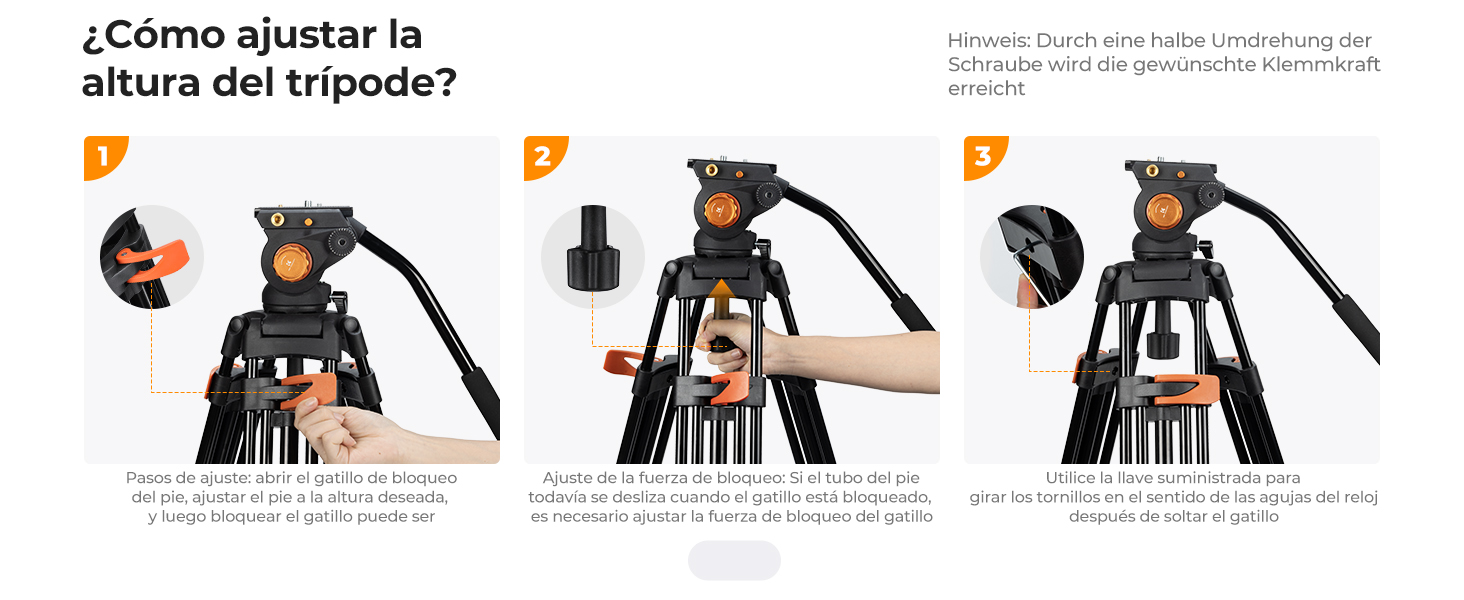 ¿Cómo ajustar la altura del trípode?

Hinweis: Durch eine halbe Umdrehung der Schraube wird die gewünschte Klemmkraft erreicht

1

Pasos de ajuste: abrir el gatillo de bloqueo del pie, ajustar el pie a la altura deseada, y luego bloquear el gatillo puede ser

2

Ajuste de la fuerza de bloqueo: Si el tubo del pie todavía se desliza cuando el gatillo está bloqueado, es necesario ajustar la fuerza de bloqueo del gatillo

3

Utilice la llave suministrada para girar los tornillos en el sentido de las agujas del reloj después de soltar el gatillo