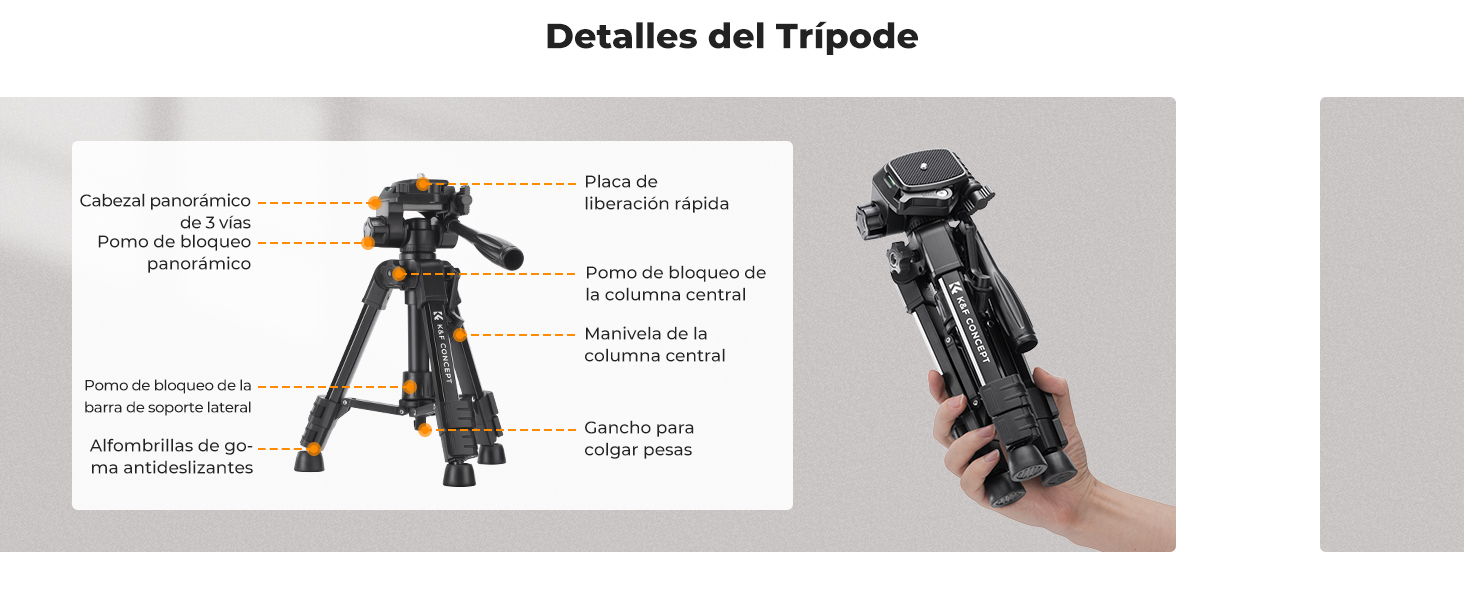 Detalles del Trípode

Cabezal panorámico de 3 vías

Pomo de bloqueo panorámico

Pomo de bloqueo de la barra de soporte lateral

Alfombrillas de goma antideslizantes

Placa de liberación rápida

Pomo de bloqueo de la columna central

Manivela de la columna central

Gancho para colgar pesas

K&F CONCEPT

K&F CONCEPT