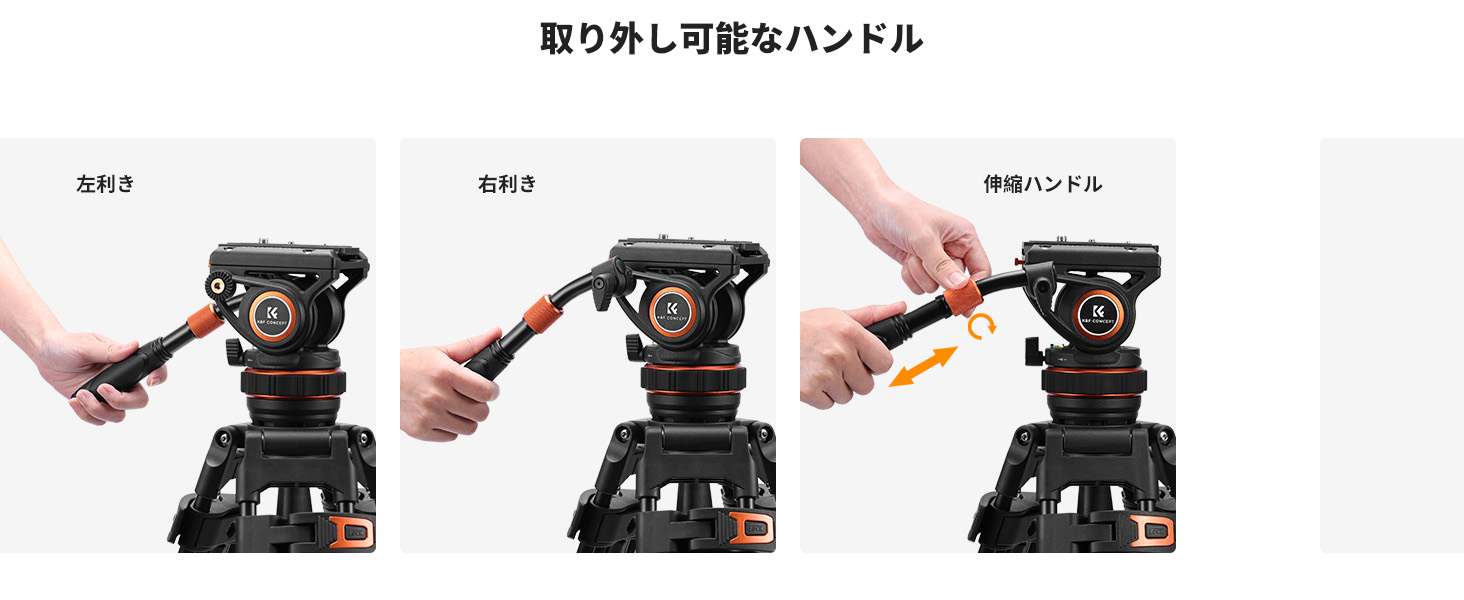 取り外し可能なハンドル

左利き

K&F CONCEPT

右利き

K&F CONCEPT

伸縮ハンドル

K&F CONCEPT