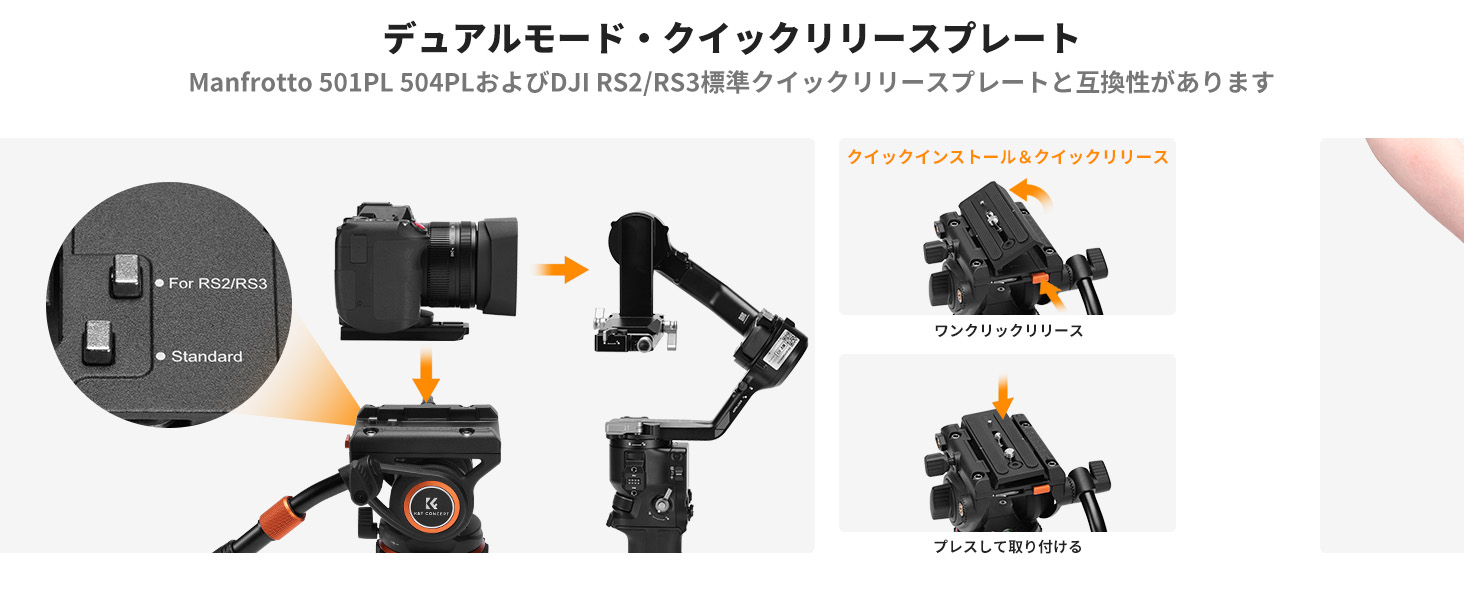 デュアルモード・クイックリリースプレート

Manfrotto 501PL 504PLおよびDJI RS2/RS3標準クイックリリースプレートと互換性があります

For RS2/RS3

Standard

K&F CONCEPT

クイックインストール＆クイックリリース

ワンクリックリリース

プレスして取り付ける