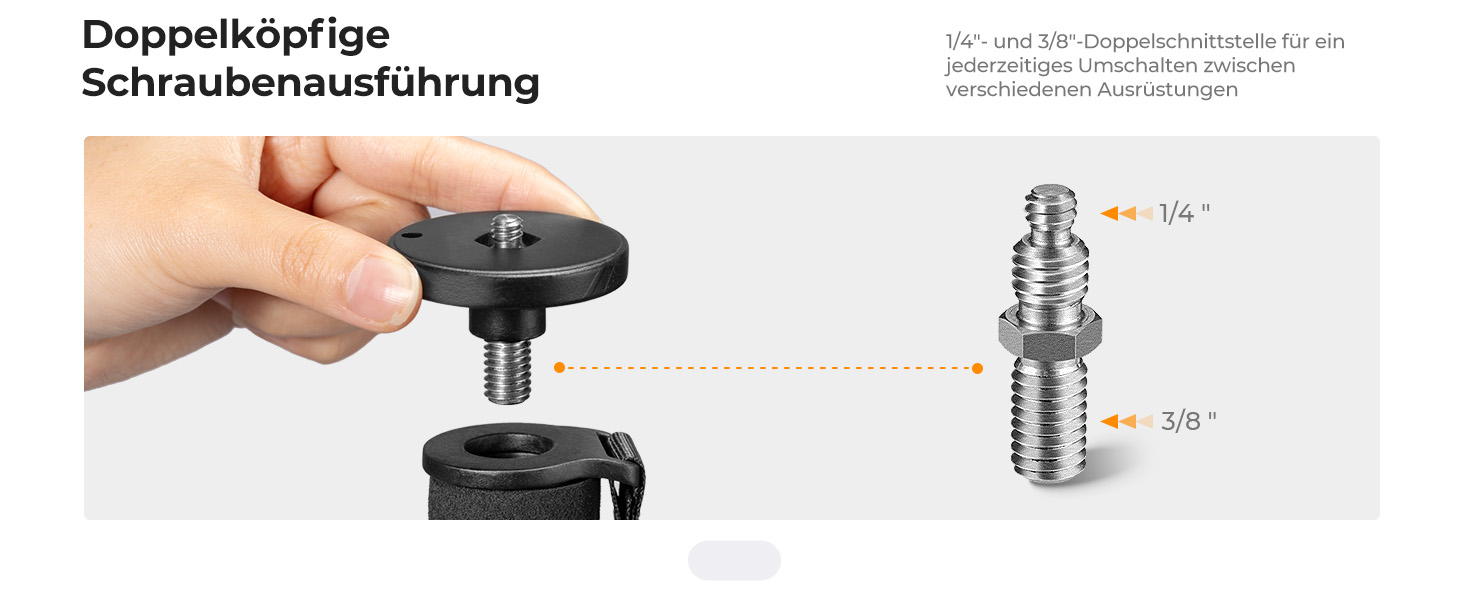 Doppelköpfige Schraubenausführung

1/4"- und 3/8"-Doppelschnittstelle für ein jederzeitiges Umschalten zwischen verschiedenen Ausrüstungen

1/4 "

3/8 "