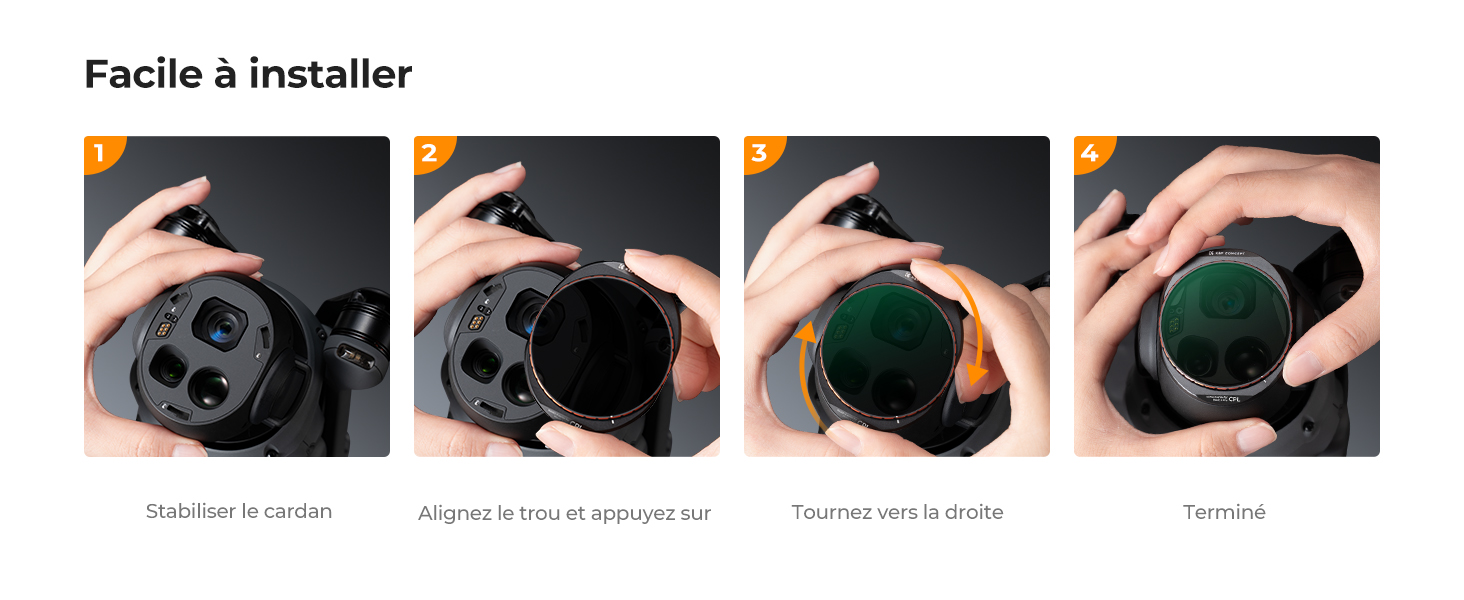 Facile à installer

1

Stabiliser le cardan

2

Alignez le trou et appuyez sur

3

Tournez vers la droite

4

K&F CONCEPT

CPL

Terminé