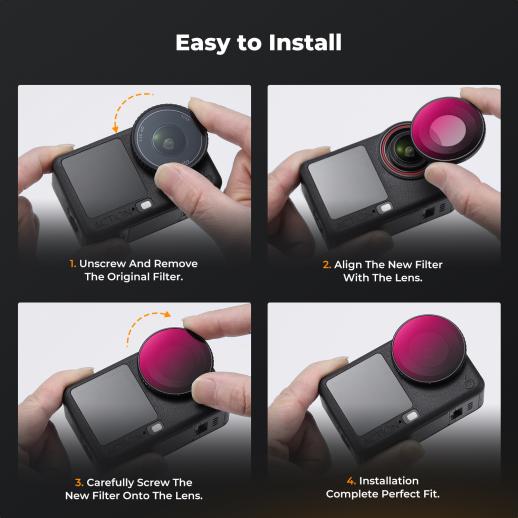 Easy to Install

1. Unscrew And Remove The Original Filter.

2. Align The New Filter With The Lens.

3. Carefully Screw The New Filter Onto The Lens.

4. Installation Complete Perfect Fit.