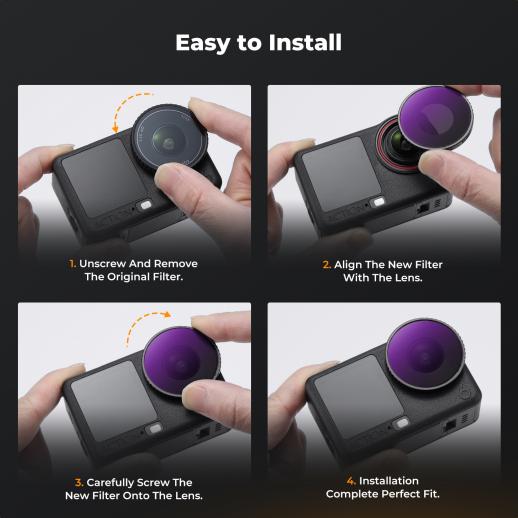 Easy to Install

1. Unscrew And Remove The Original Filter.

2. Align The New Filter With The Lens.

3. Carefully Screw The New Filter Onto The Lens.

4. Installation Complete Perfect Fit.