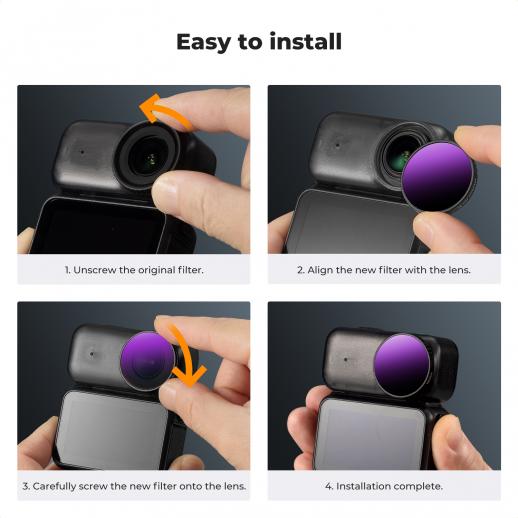 Easy to install

1. Unscrew the original filter.

2. Align the new filter with the lens.

3. Carefully screw the new filter onto the lens.

4. Installation complete.