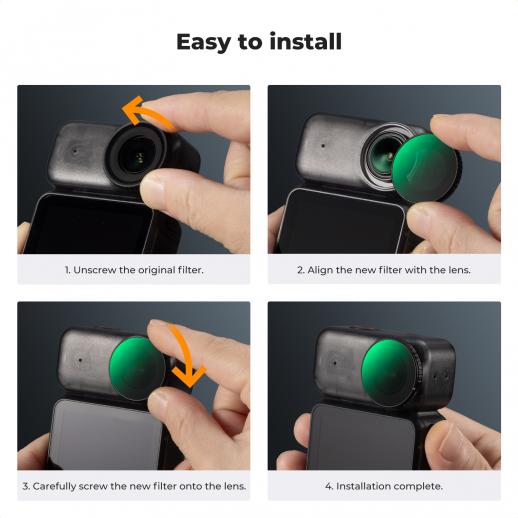 Easy to install

1. Unscrew the original filter.

2. Align the new filter with the lens.

3. Carefully screw the new filter onto the lens.

4. Installation complete.