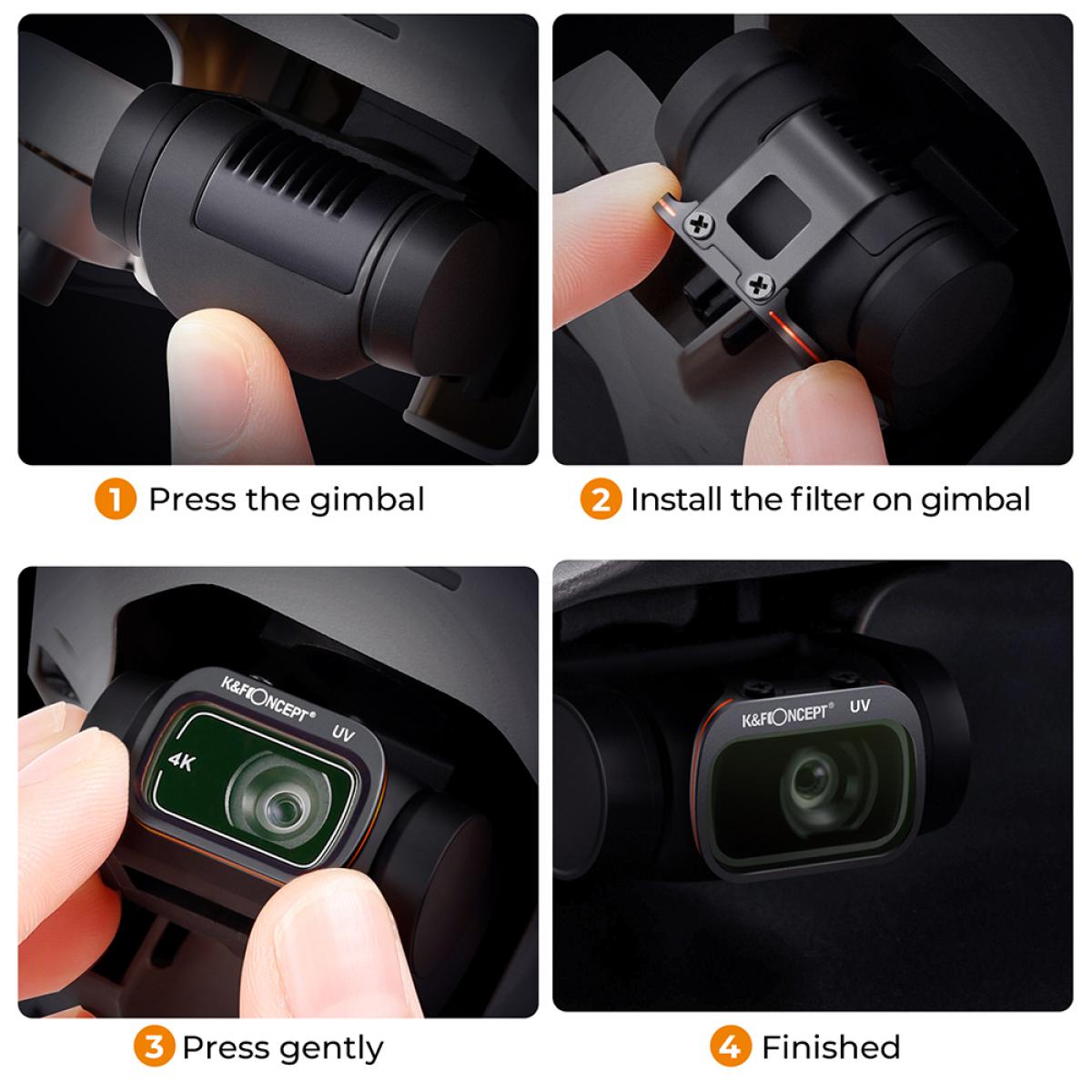 1 Press the gimbal

2 Install the filter on gimbal

K&F CONCEPT® UV
4K

3 Press gently

K&F CONCEPT® UV

4 Finished