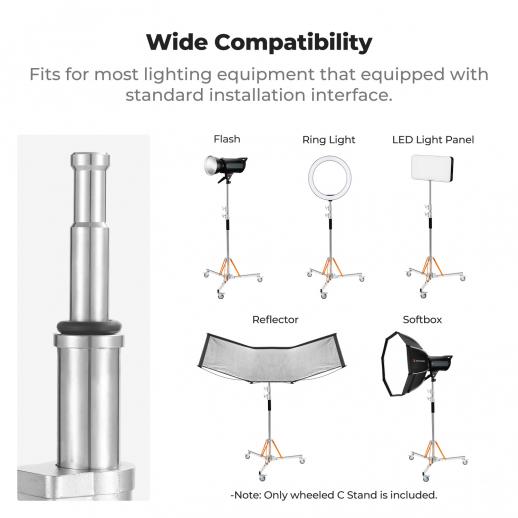 Wide Compatibility

Fits for most lighting equipment that equipped with standard installation interface.

Flash

Ring Light

LED Light Panel

Reflector

Softbox

-Note: Only wheeled C Stand is included.