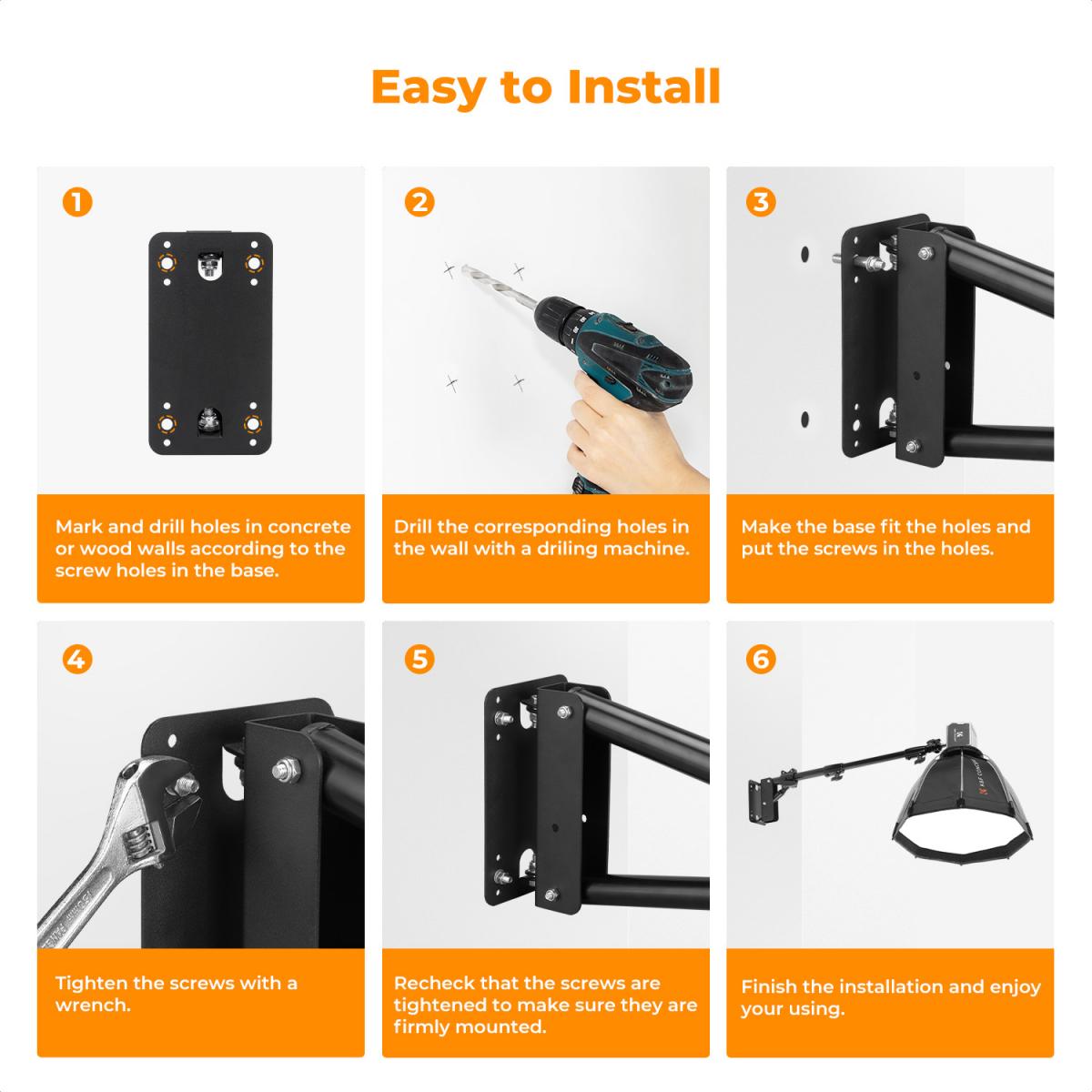 Easy to Install

1

Mark and drill holes in concrete or wood walls according to the screw holes in the base.

2

Drill the corresponding holes in the wall with a driling machine.

3

Make the base fit the holes and put the screws in the holes.

4

Tighten the screws with a wrench.

5

Recheck that the screws are tightened to make sure they are firmly mounted.

6

K&F CONCEPT

Finish the installation and enjoy your using.