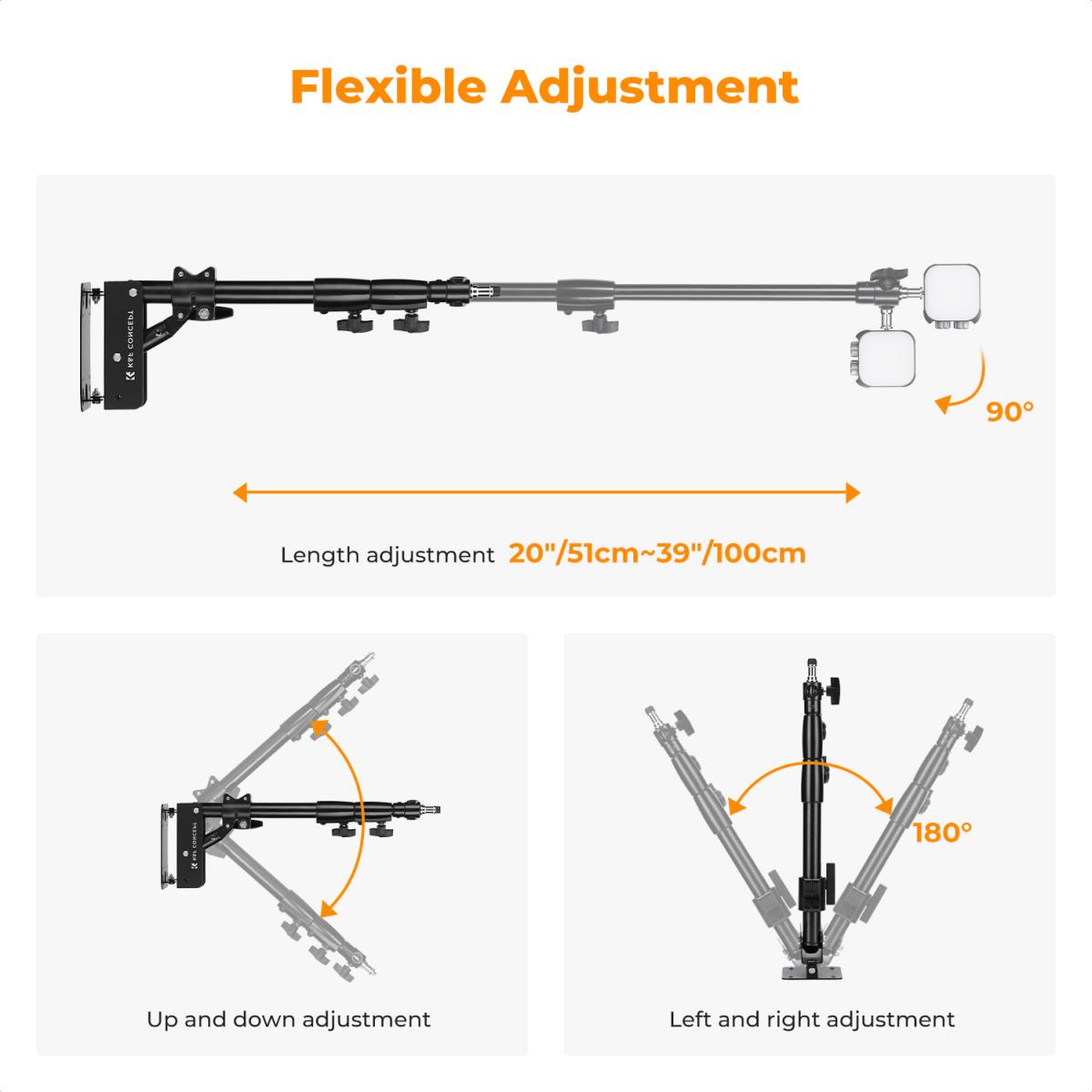 Flexible Adjustment

K&F CONCEPT

90°

Length adjustment 20"/51cm~39"/100cm

K&F CONCEPT

Up and down adjustment

180°

Left and right adjustment